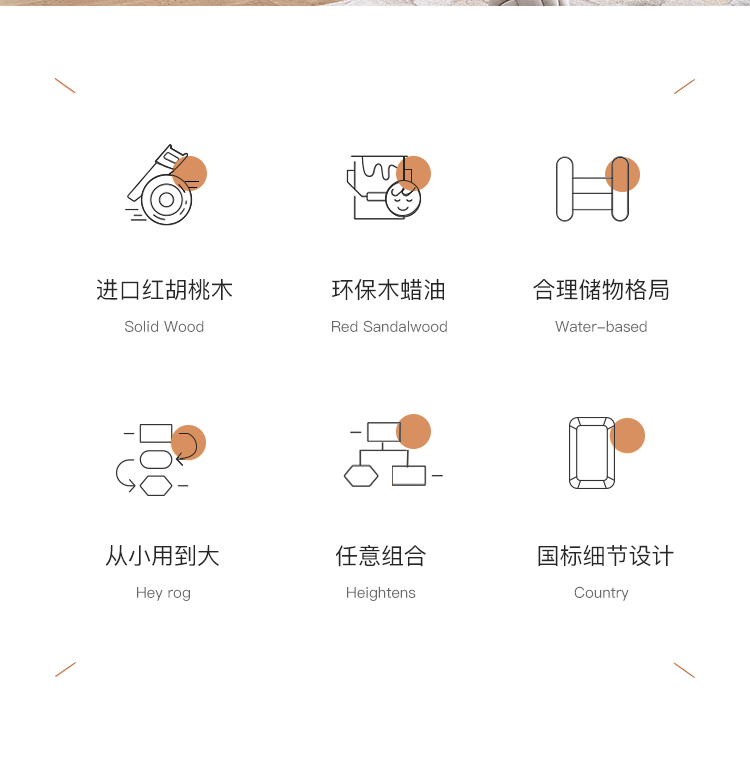 进口红胡桃木
Solid Wood

环保木蜡油
Red Sandalwood

合理储物格局
Water-based

从小用到大
Hey rog

任意组合
Heightens

国标细节设计
Country