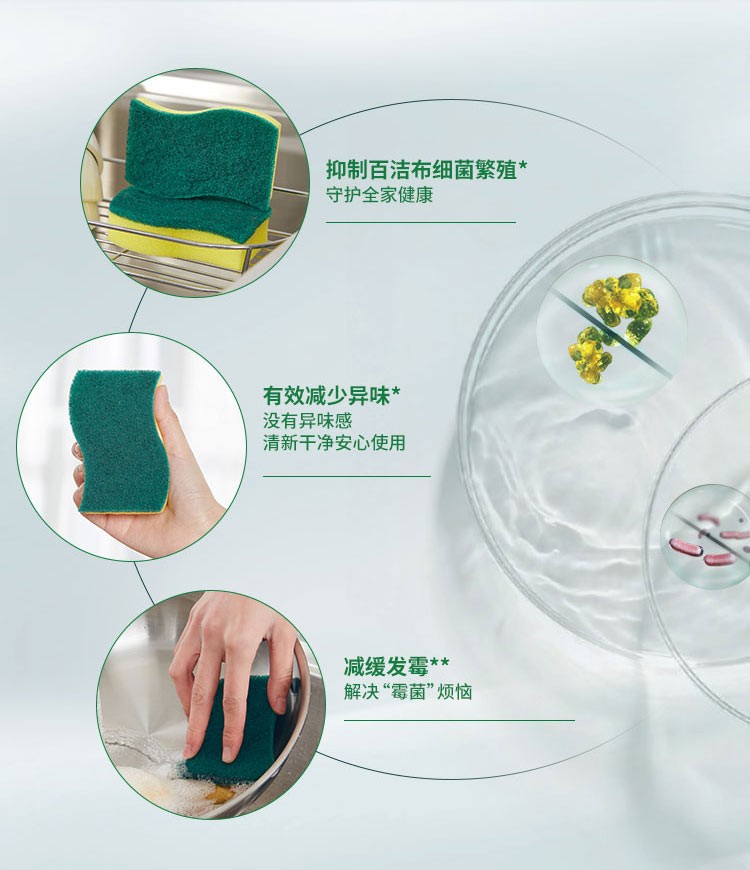 抑制百洁布细菌繁殖*
守护全家健康

有效减少异味*
没有异味感
清新干净安心使用

减缓发霉**
解决“霉菌”烦恼