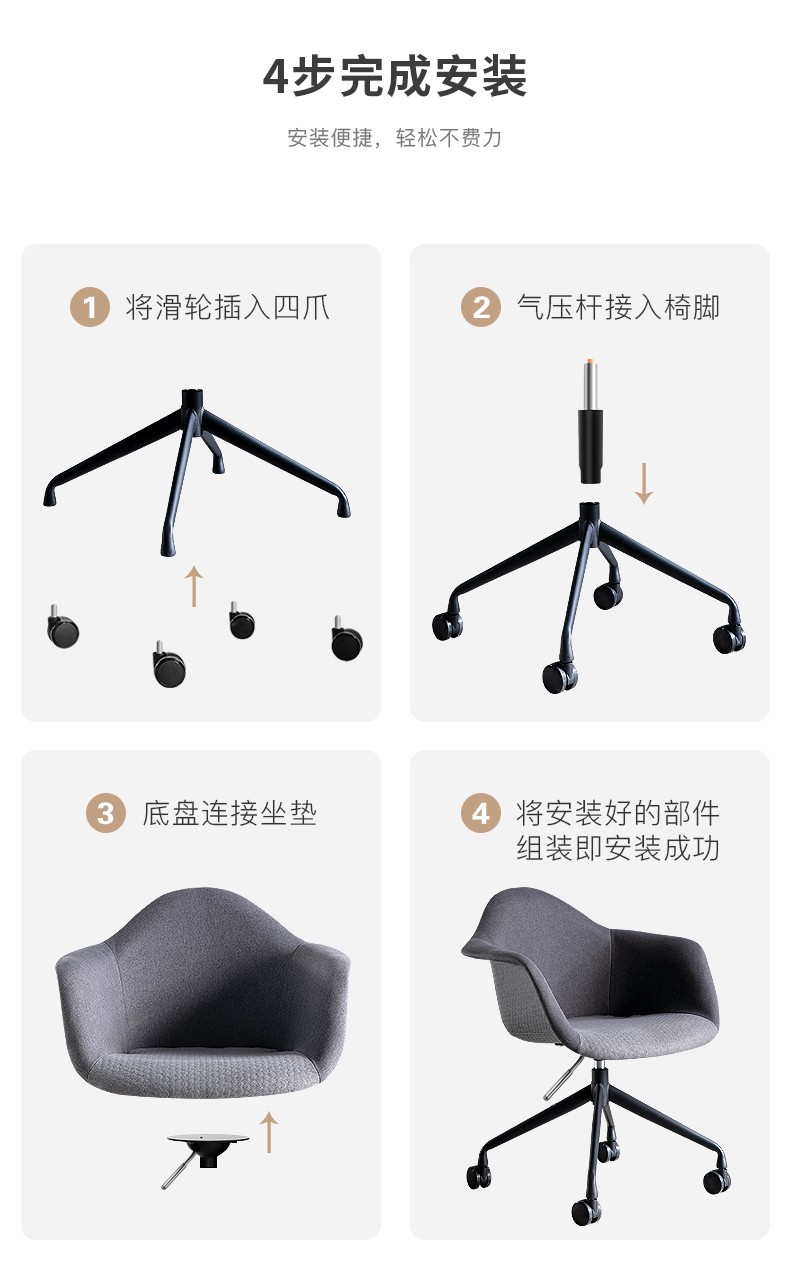 4步完成安装

安装便捷，轻松不费力

1 将滑轮插入四爪

2 气压杆接入椅脚

3 底盘连接坐垫

4 将安装好的部件组装即安装成功