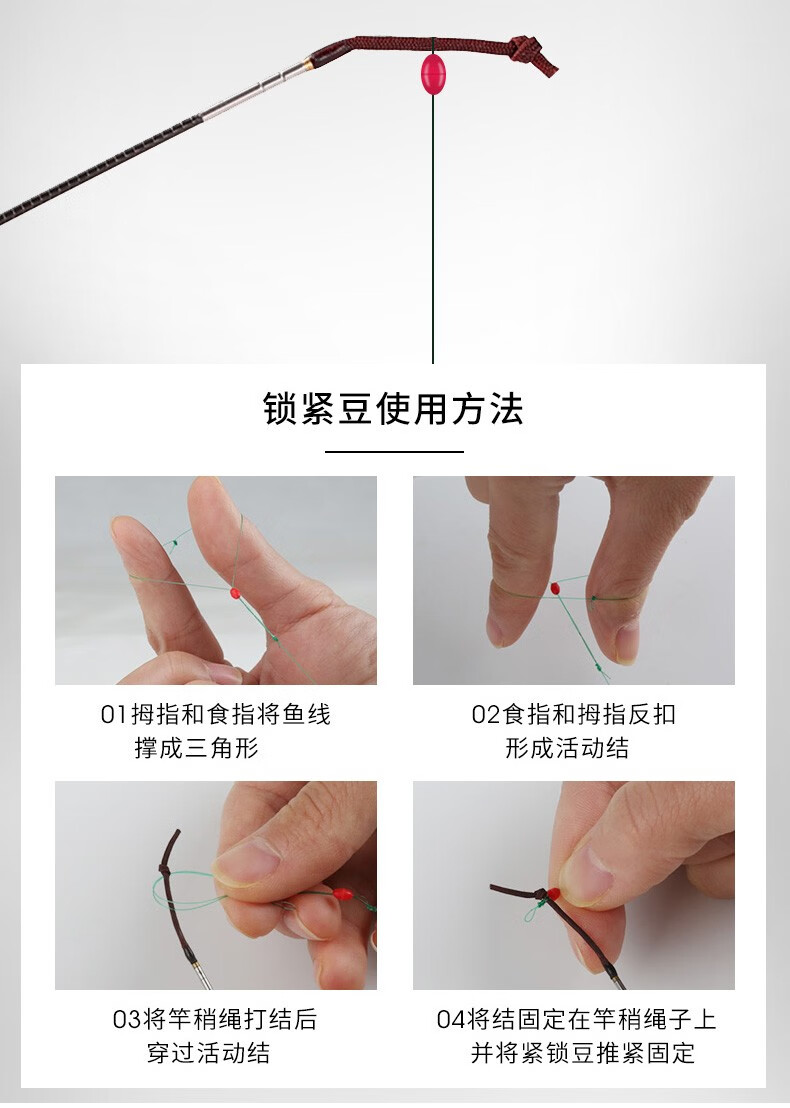 锁紧豆使用方法

01拇指和食指将鱼线撑成三角形

02食指和拇指反扣形成活动结

03将竿稍绳打结后穿过活动结

04将结固定在竿稍绳子上并将紧锁豆推紧固定