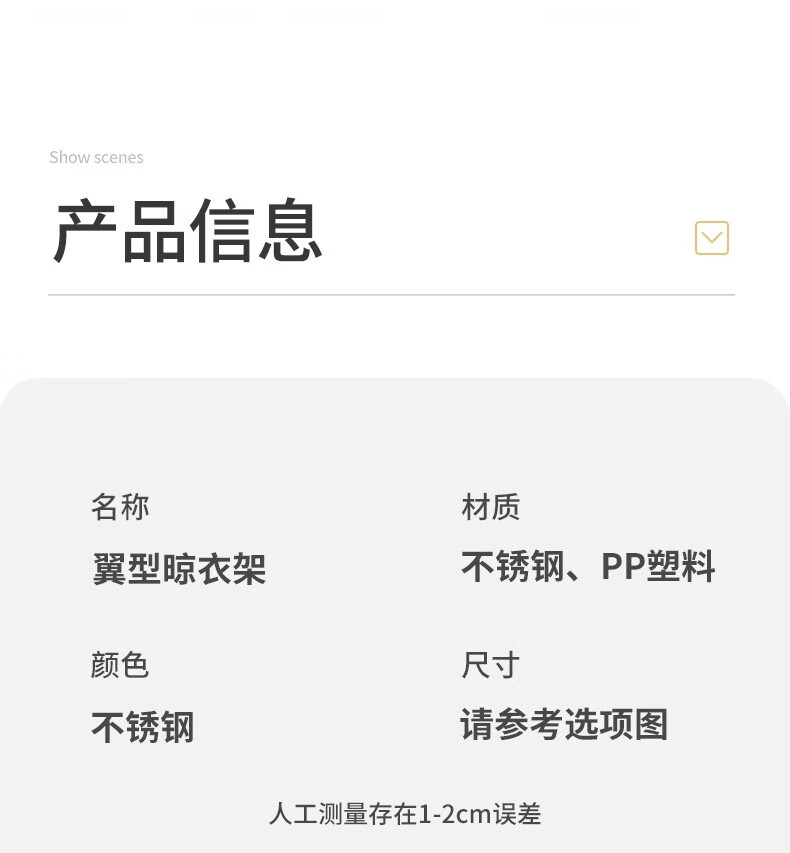 Show scenes

产品信息

名称
翼型晾衣架

材质
不锈钢、PP塑料

颜色
不锈钢

尺寸
请参考选项图

人工测量存在1-2cm误差