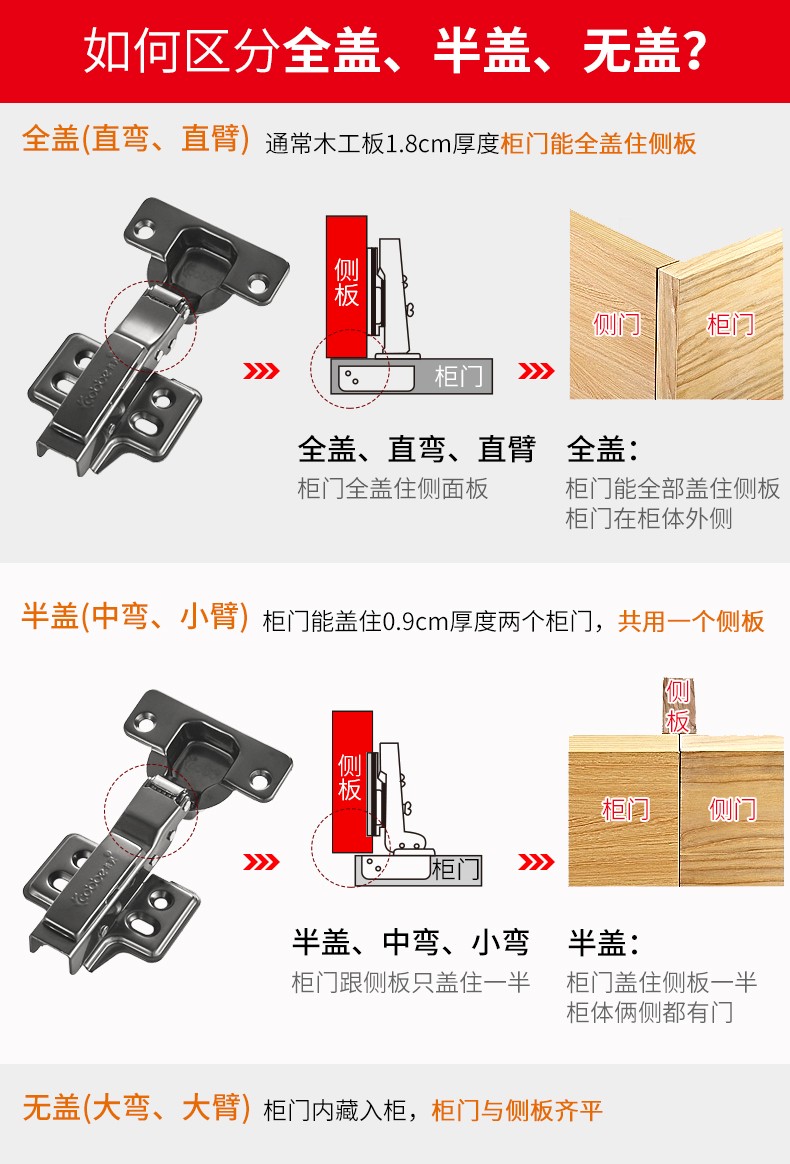 如何区分全盖、半盖、无盖?

全盖(直弯、直臂) 通常木工板1.8cm厚度柜门能全盖住侧板

侧板

柜门

侧门 柜门

全盖、直弯、直臂
柜门全盖住侧面板

全盖:
柜门能全部盖住侧板
柜门在柜体外侧

半盖(中弯、小臂) 柜门能盖住0.9cm厚度两个柜门,共用一个侧板

侧板

柜门

侧板

柜门 侧门

半盖、中弯、小弯
柜门跟侧板只盖住一半

半盖:
柜门盖住侧板一半
柜体俩侧都有门

无盖(大弯、大臂) 柜门内藏入柜,柜门与侧板齐平