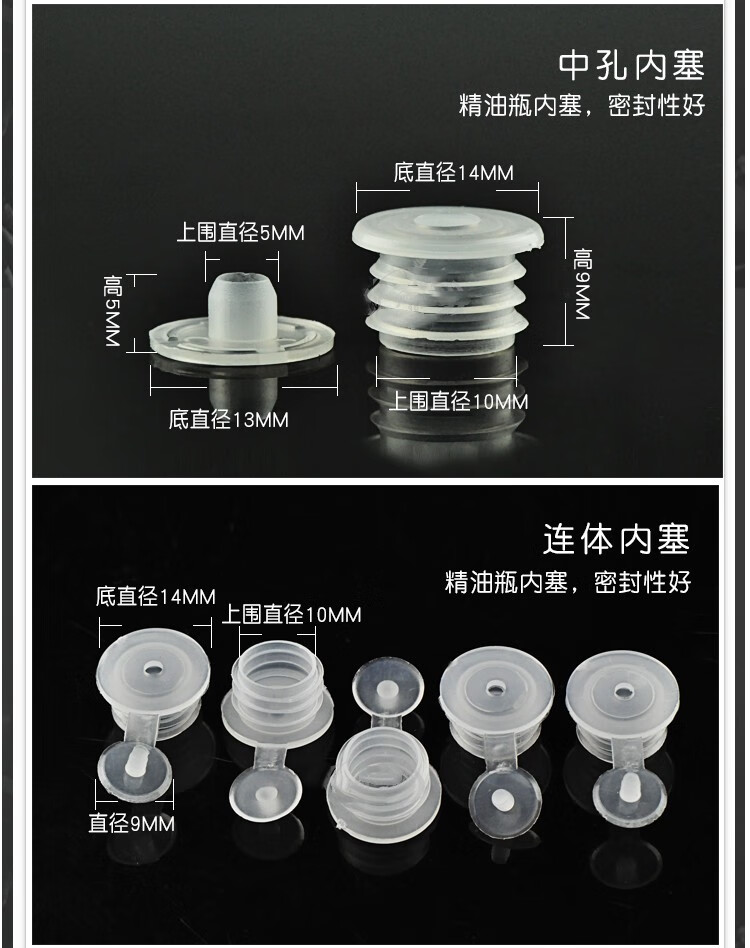 中孔内塞
精油瓶内塞，密封性好

底直径14MM
上围直径5MM
高5MM
高9MM
底直径13MM
上围直径10MM

连体内塞
精油瓶内塞，密封性好

底直径14MM
上围直径10MM
直径9MM