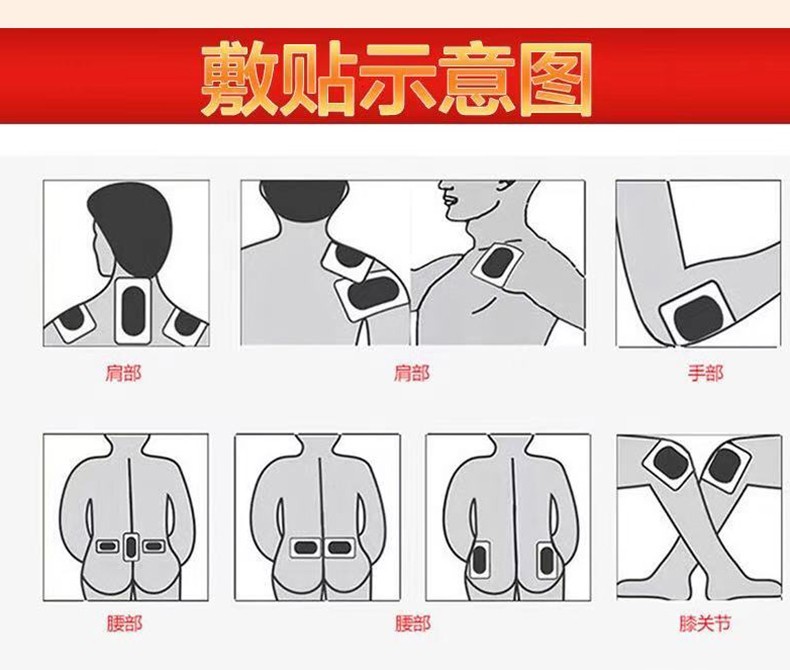 敷贴示意图

肩部

肩部

手部

腰部

腰部

膝关节