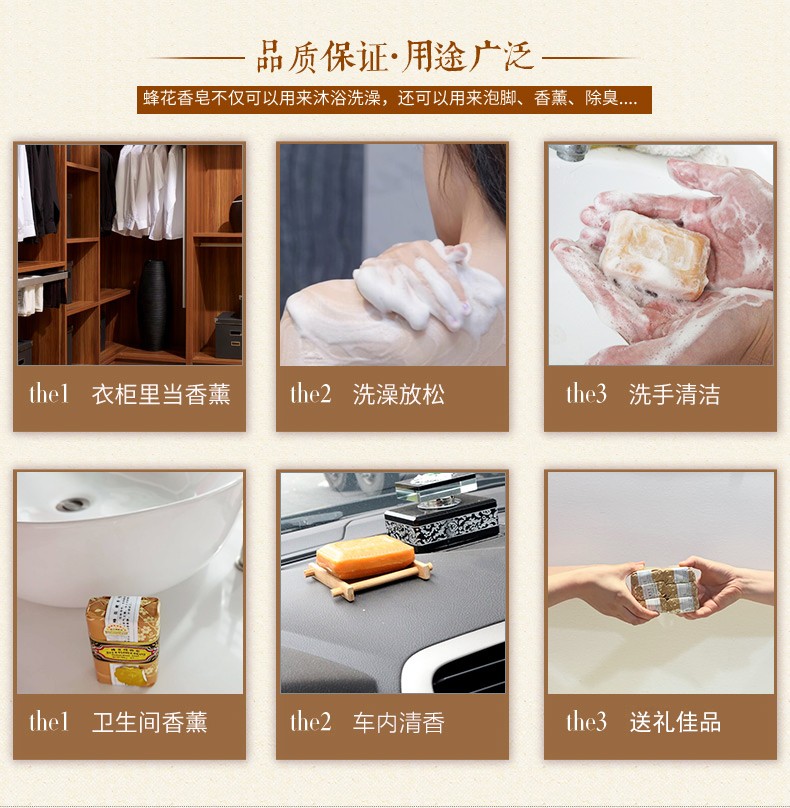 品质保证·用途广泛

蜂花香皂不仅可以用来沐浴洗澡，还可以用来泡脚、香薰、除臭....

the1 衣柜里当香薰

the2 洗澡放松

the3 洗手清洁

the1 卫生间香薰

the2 车内清香

the3 送礼佳品