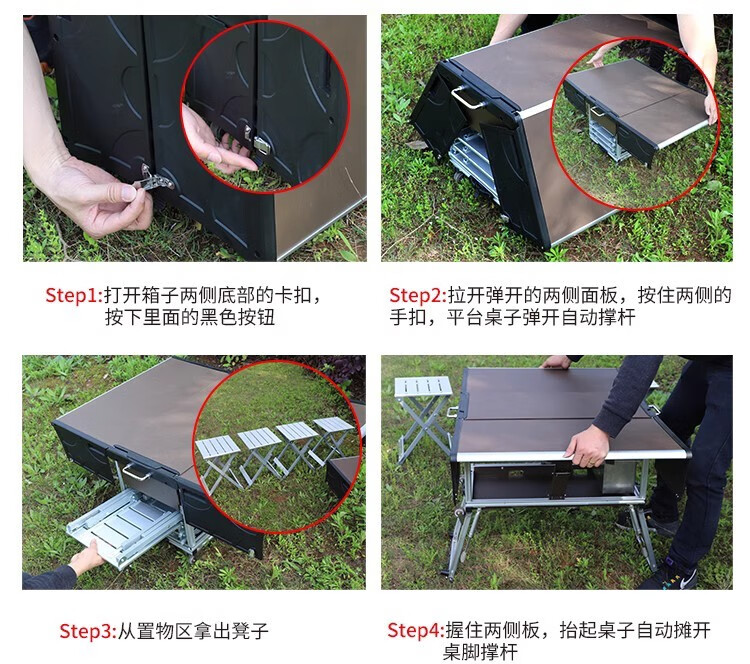 Step1:打开箱子两侧底部的卡扣，按下里面的黑色按钮

Step2:拉开弹开的两侧面板，按住两侧的手扣，平台桌子弹开自动撑杆

Step3:从置物区拿出凳子

Step4:握住两侧板，抬起桌子自动摊开桌脚撑杆