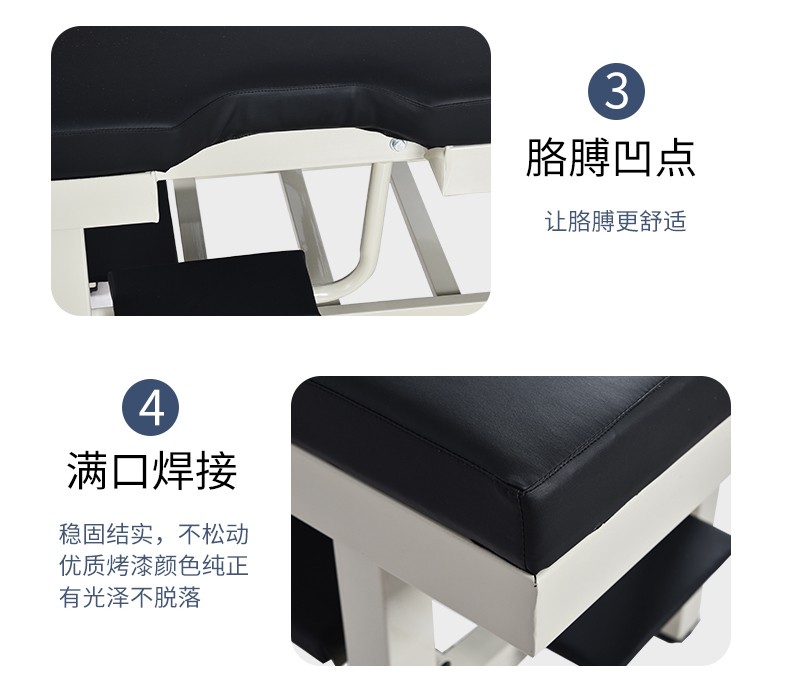 3

胳膊凹点

让胳膊更舒适

4

满口焊接

稳固结实，不松动
优质烤漆颜色纯正
有光泽不脱落