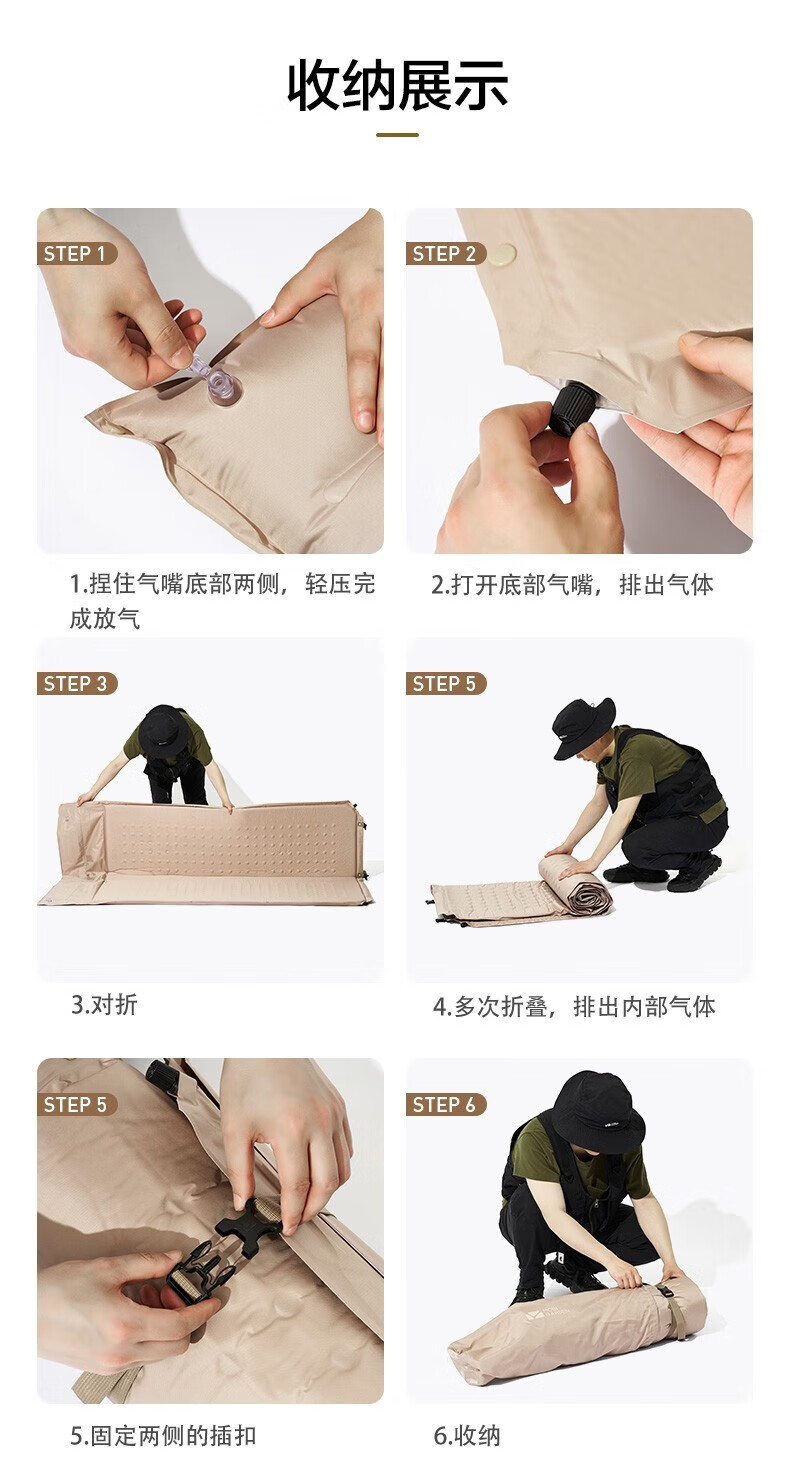 收纳展示

STEP 1

1.捏住气嘴底部两侧，轻压完成放气

STEP 2

2.打开底部气嘴，排出气体

STEP 3

3.对折

STEP 5

4.多次折叠，排出内部气体

STEP 5

5.固定两侧的插扣

STEP 6

6.收纳