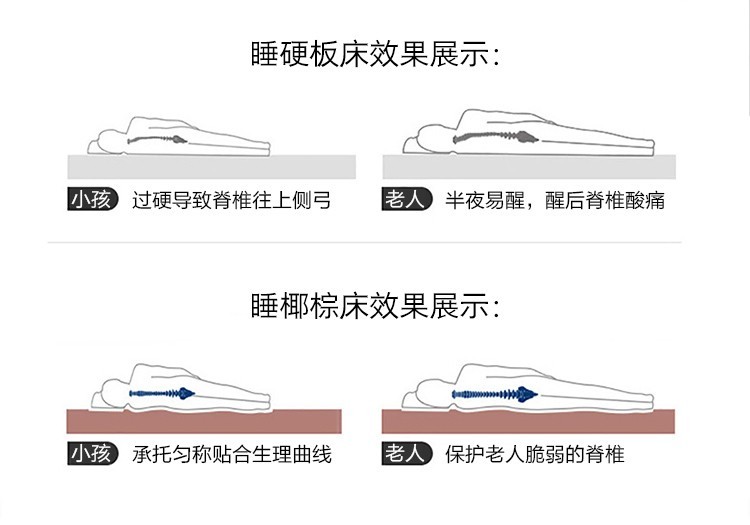 睡硬板床效果展示:

小孩 过硬导致脊椎往上侧弓

老人 半夜易醒，醒后脊椎酸痛

睡椰棕床效果展示:

小孩 承托匀称贴合生理曲线

老人 保护老人脆弱的脊椎