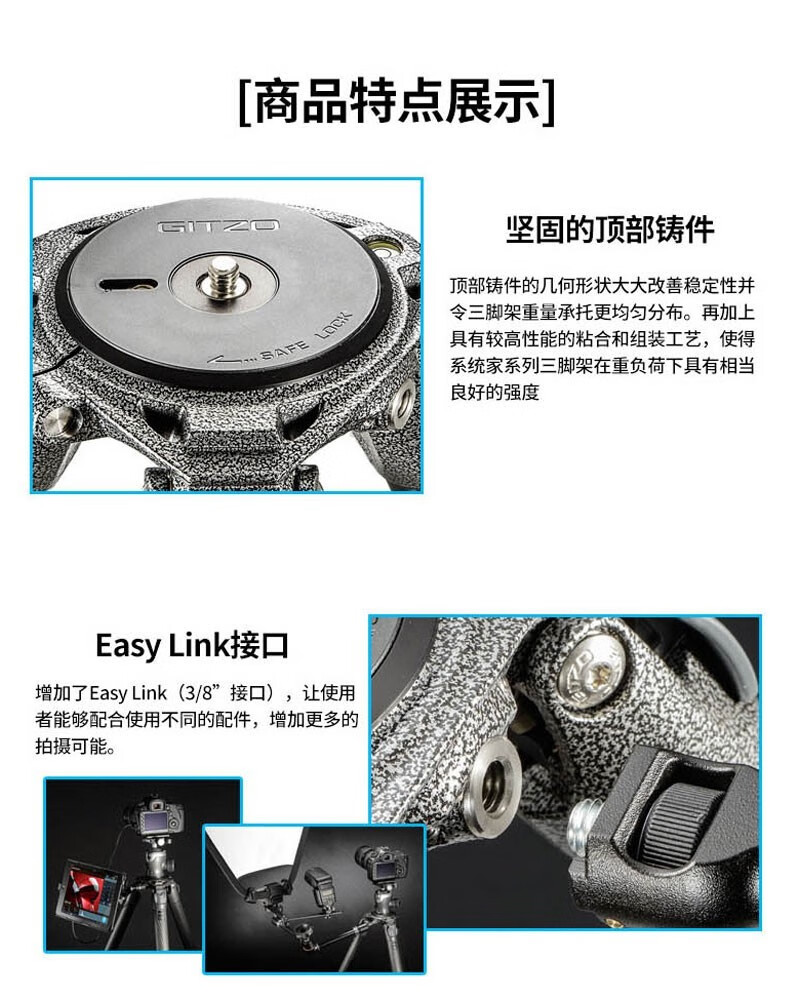 [商品特点展示]

GITZO

SAFE LOCK

坚固的顶部铸件

顶部铸件的几何形状大大改善稳定性并令三脚架重量承托更均匀分布。再加上具有较高性能的粘合和组装工艺，使得系统家系列三脚架在重负荷下具有相当良好的强度

Easy Link接口

增加了Easy Link（3/8”接口），让使用者能够配合使用不同的配件，增加更多的拍摄可能。