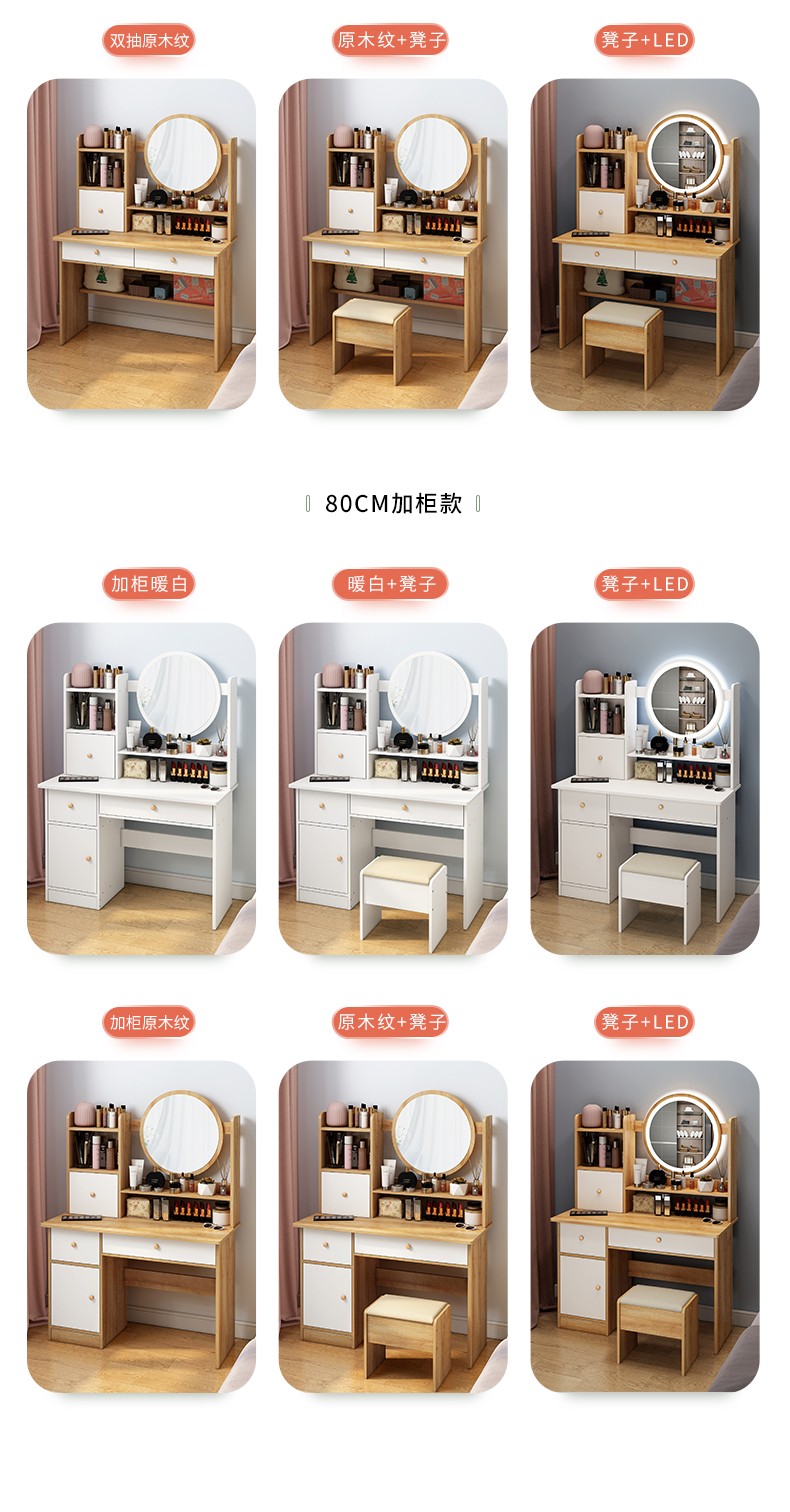 双抽原木纹

原木纹+凳子

凳子+LED

80CM加柜款

加柜暖白

暖白+凳子

凳子+LED

加柜原木纹

原木纹+凳子

凳子+LED