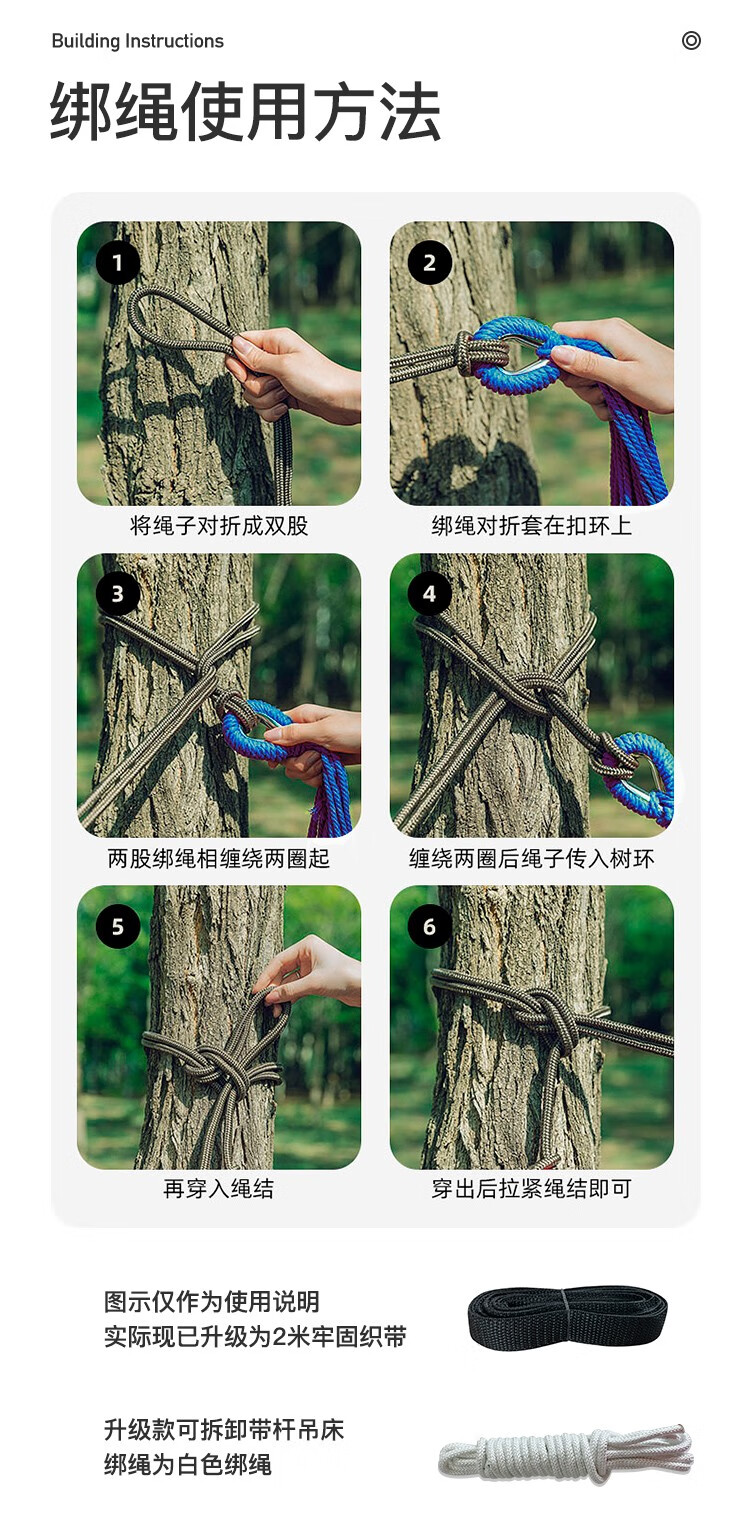 Building Instructions

绑绳使用方法

1
将绳子对折成双股

2
绑绳对折套在扣环上

3
两股绑绳相缠绕两圈起

4
缠绕两圈后绳子传入树环

5
再穿入绳结

6
穿出后拉紧绳结即可

图示仅作为使用说明
实际现已升级为2米牢固织带

升级款可拆卸带杆吊床
绑绳为白色绑绳