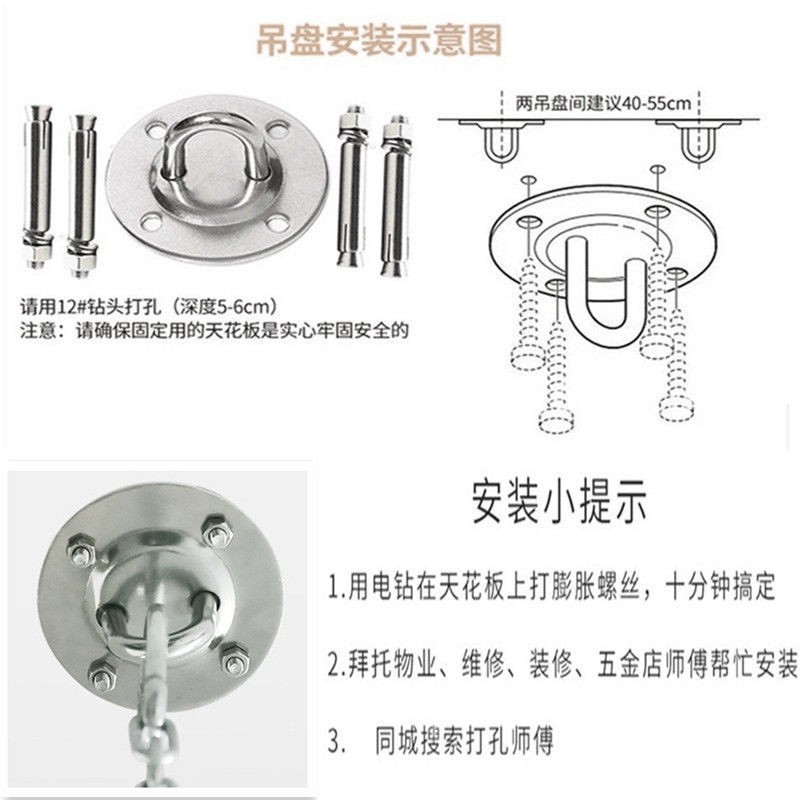 吊盘安装示意图

请用12#钻头打孔（深度5-6cm）
注意：请确保固定用的天花板是实心牢固安全的

两吊盘间建议40-55cm

安装小提示

1.用电钻在天花板上打膨胀螺丝，十分钟搞定

2.拜托物业、维修、装修、五金店师傅帮忙安装

3. 同城搜索打孔师傅