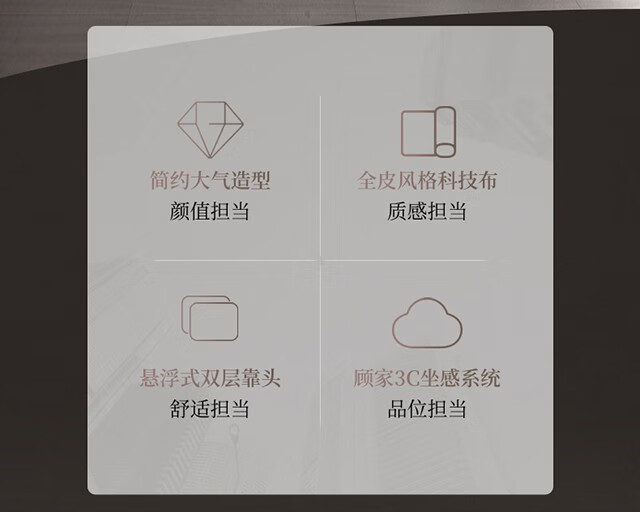 简约大气造型
颜值担当

全皮风格科技布
质感担当

悬浮式双层靠头
舒适担当

顾家3C坐感系统
品位担当