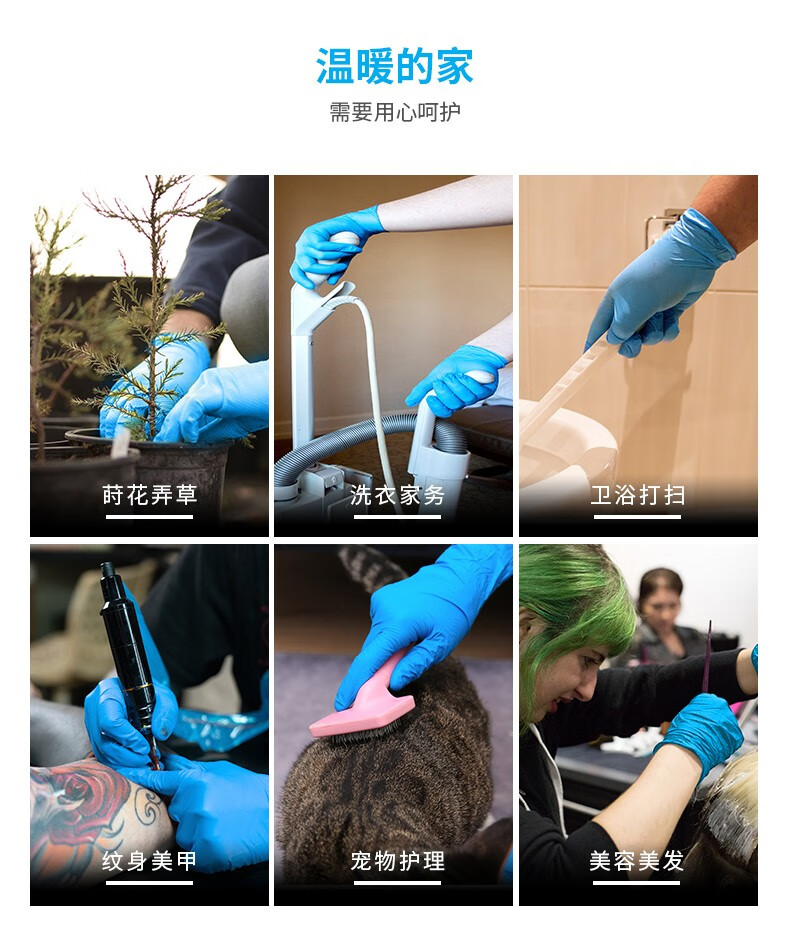 温暖的家

需要用心呵护

莳花弄草

洗衣家务

卫浴打扫

纹身美甲

宠物护理

美容美发