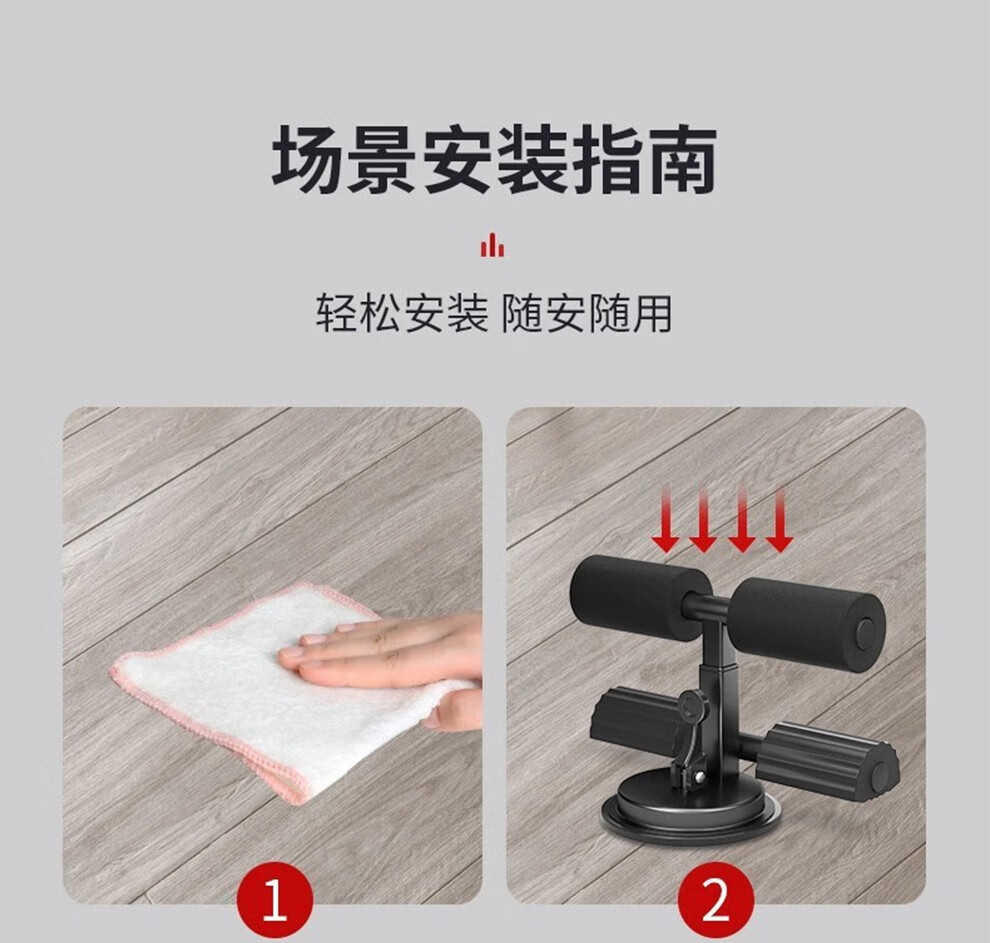 场景安装指南

轻松安装 随安随用

1

2