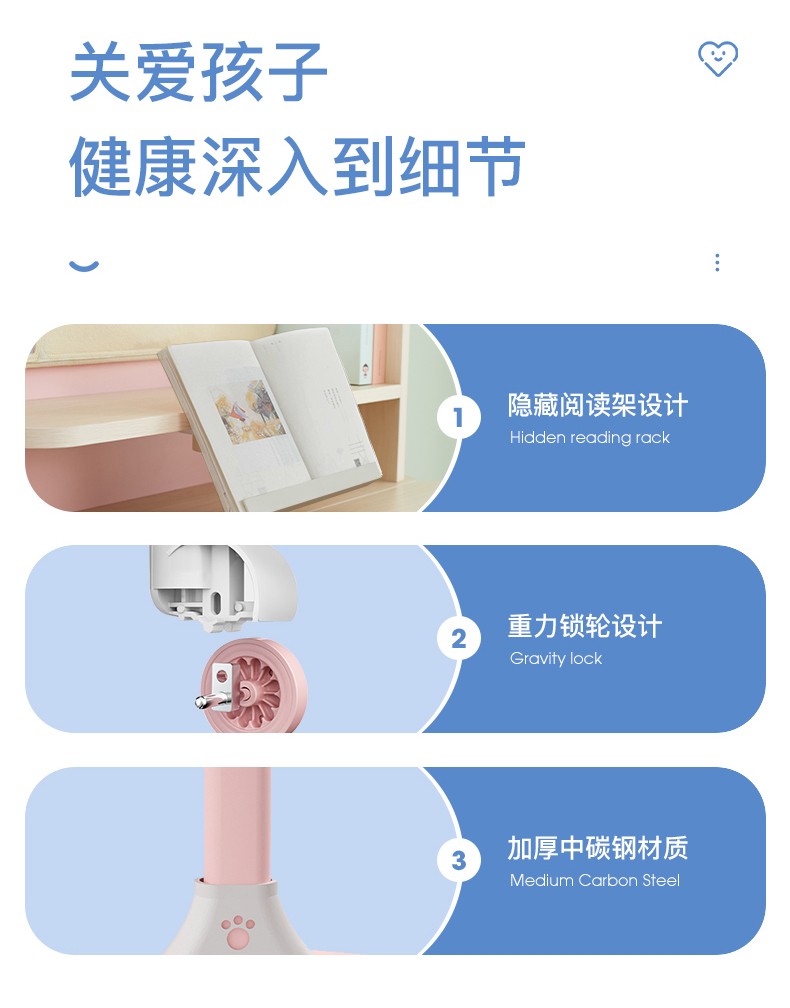 关爱孩子
健康深入到细节

1
隐藏阅读架设计
Hidden reading rack

2
重力锁轮设计
Gravity lock

3
加厚中碳钢材质
Medium Carbon Steel