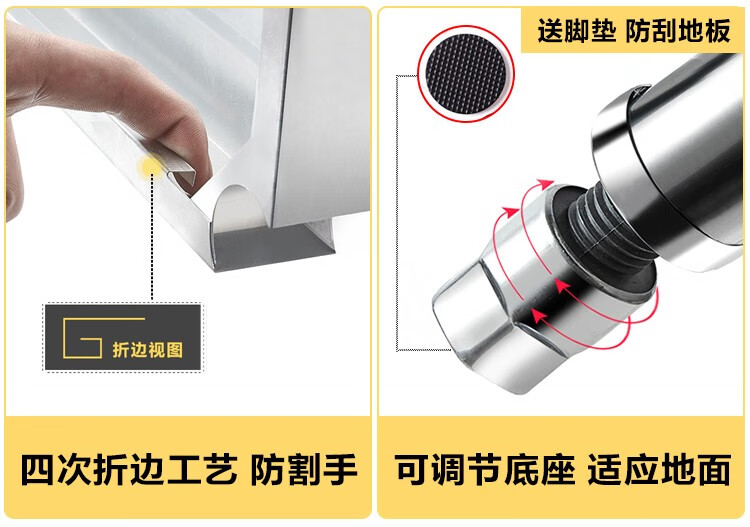 折边视图

四次折边工艺 防割手

送脚垫 防刮地板

可调节底座 适应地面