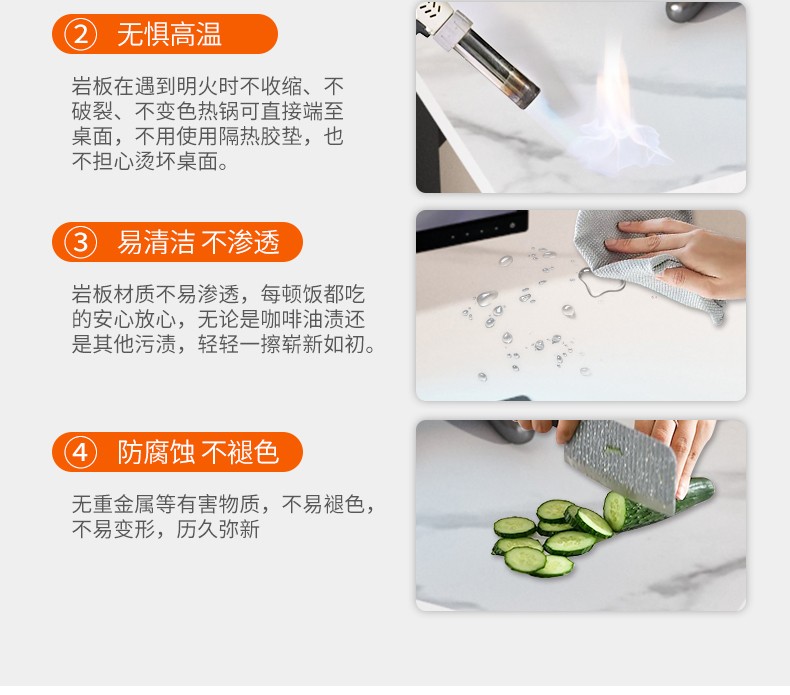 ② 无惧高温

岩板在遇到明火时不收缩、不破裂、不变色热锅可直接端至桌面，不用使用隔热胶垫，也不担心烫坏桌面。

③ 易清洁 不渗透

岩板材质不易渗透，每顿饭都吃的安心放心，无论是咖啡油渍还是其他污渍，轻轻一擦崭新如初。

④ 防腐蚀 不褪色

无重金属等有害物质，不易褪色，不易变形，历久弥新