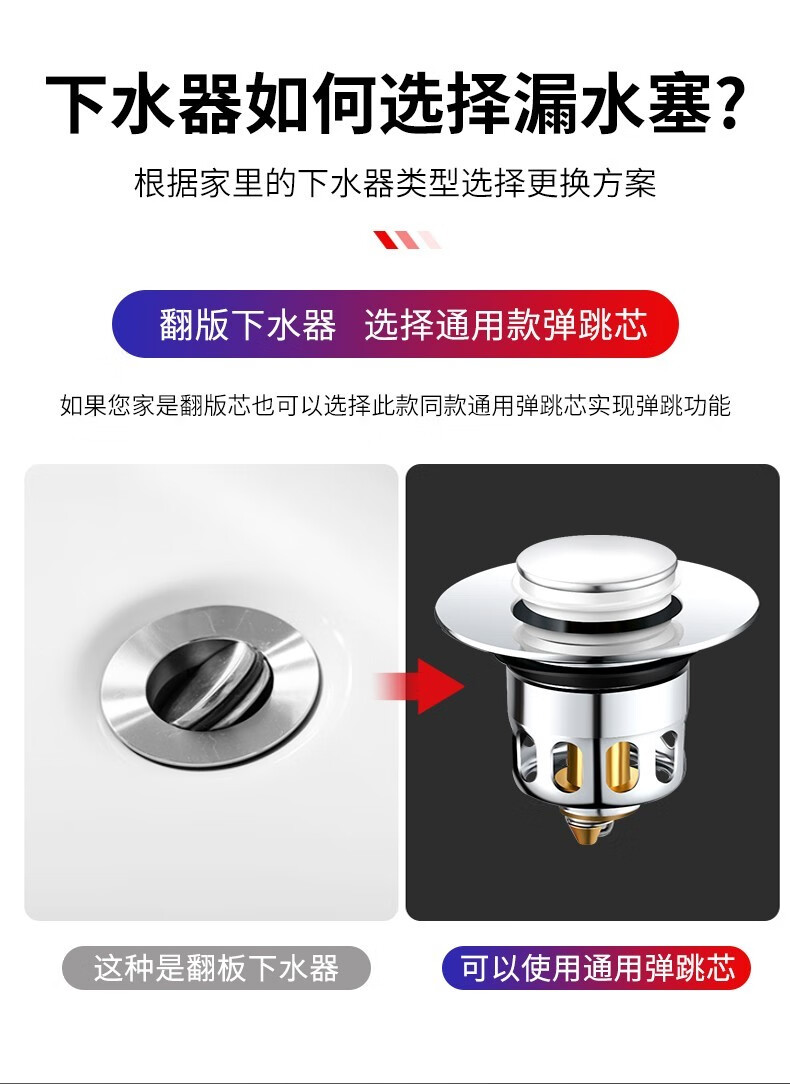 下水器如何选择漏水塞？

根据家里的下水器类型选择更换方案

翻版下水器 选择通用款弹跳芯

如果您家是翻版芯也可以选择此款同款通用弹跳芯实现弹跳功能

这种是翻板下水器

可以使用通用弹跳芯