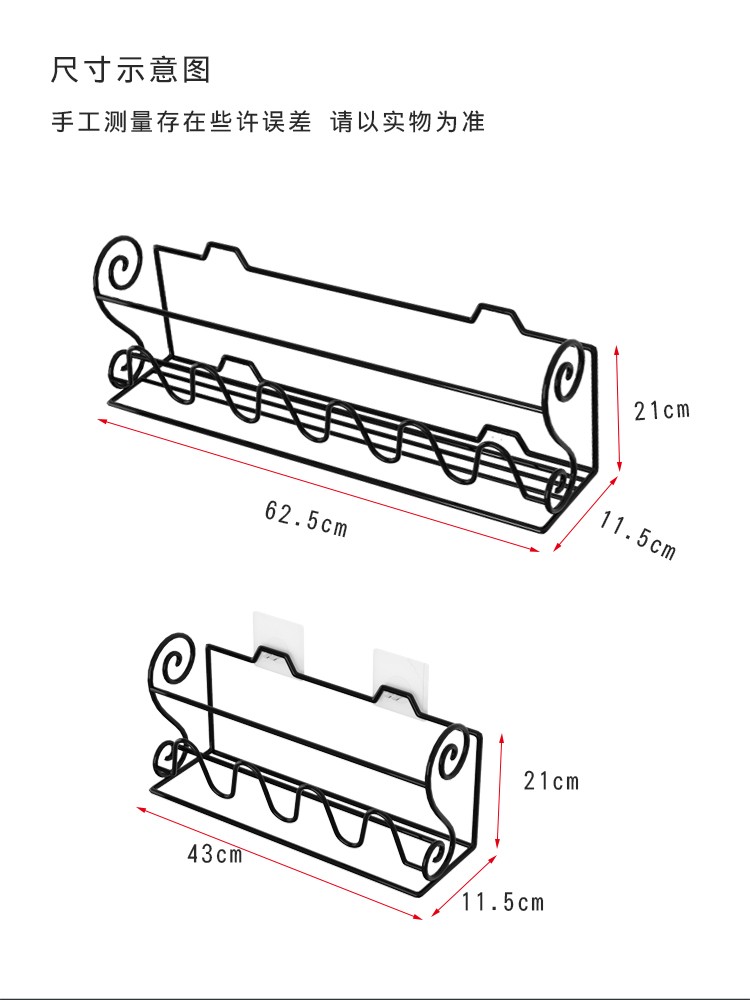 尺寸示意图

手工测量存在些许误差 请以实物为准

21cm

62.5cm

11.5cm

21cm

43cm

11.5cm