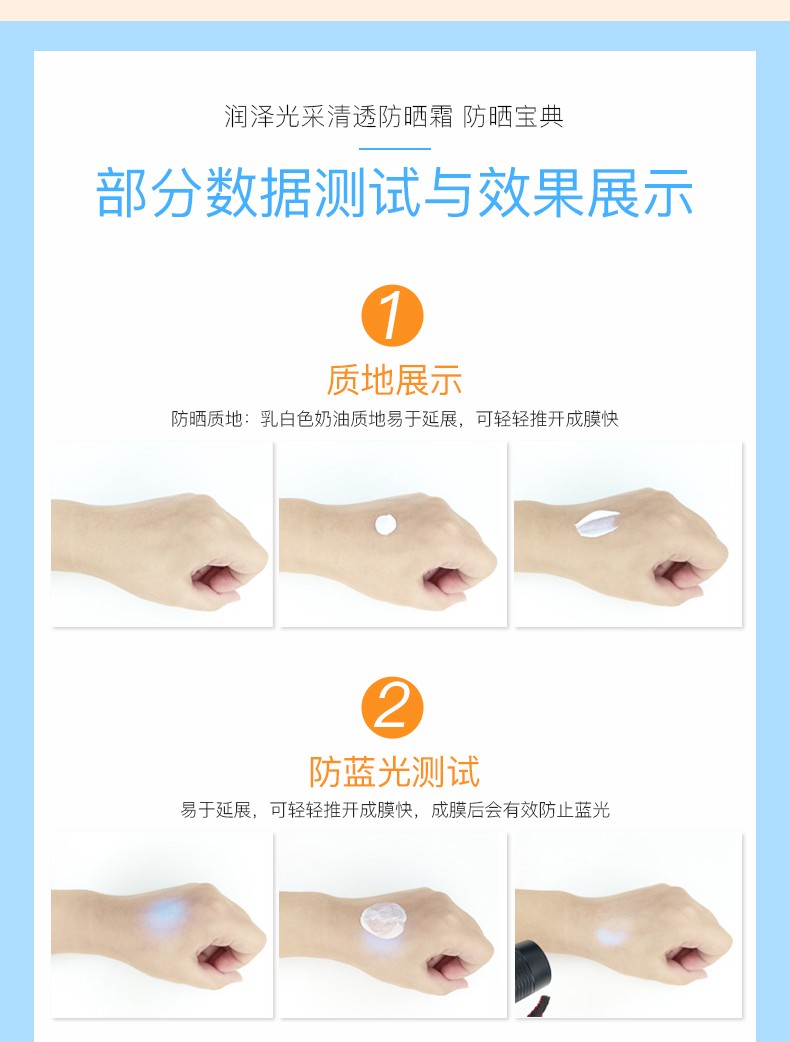 润泽光采清透防晒霜 防晒宝典

部分数据测试与效果展示

1

质地展示

防晒质地：乳白色奶油质地易于延展，可轻轻推开成膜快

2

防蓝光测试

易于延展，可轻轻推开成膜快，成膜后会有效防止蓝光