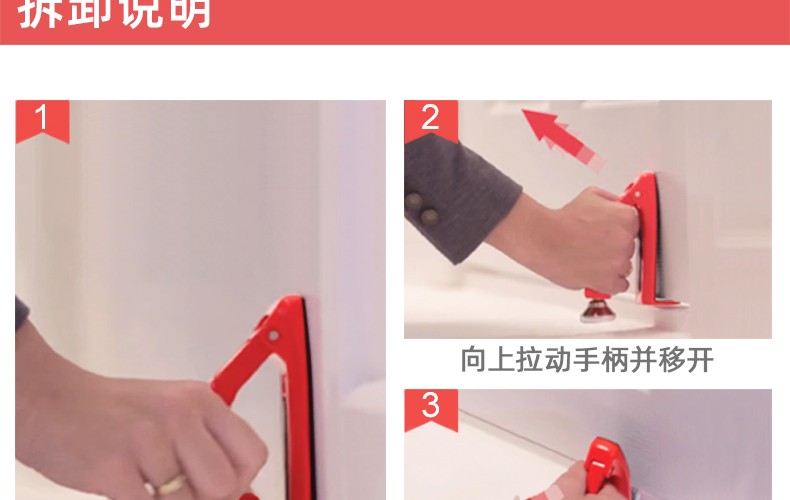 拆卸说明

1

2

向上拉动手柄并移开

3