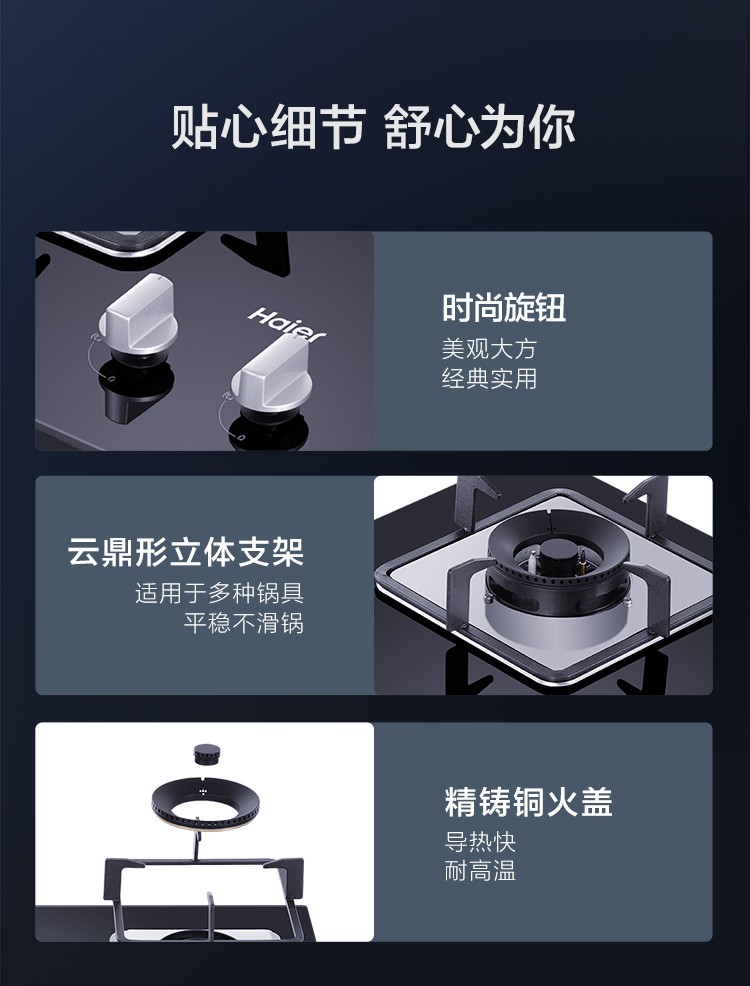 贴心细节 舒心为你

Haier

时尚旋钮
美观大方
经典实用

云鼎形立体支架
适用于多种锅具
平稳不滑锅

精铸铜火盖
导热快
耐高温