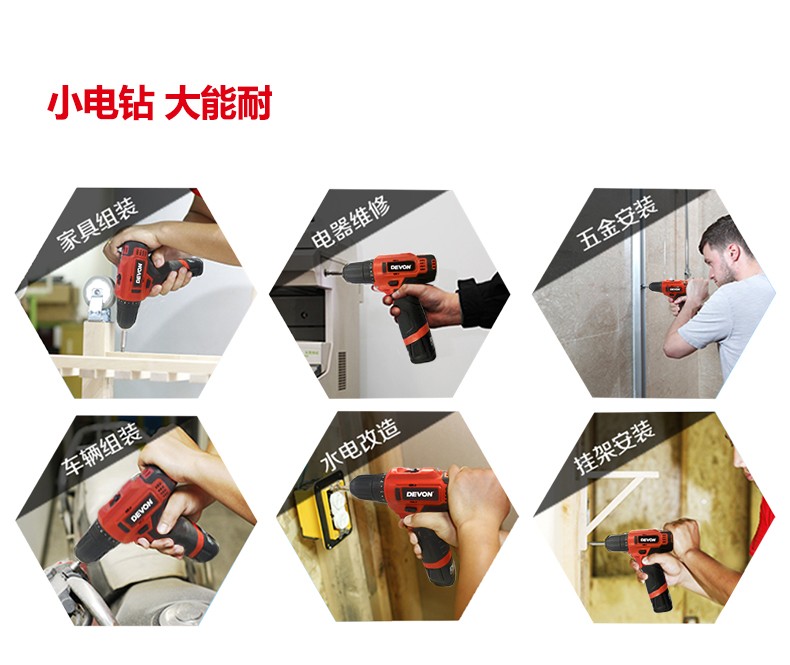 小电钻 大能耐

家具组装

DEVON

电器维修

DEVON

五金安装

车辆组装

DEVON

水电改造

DEVON

挂架安装