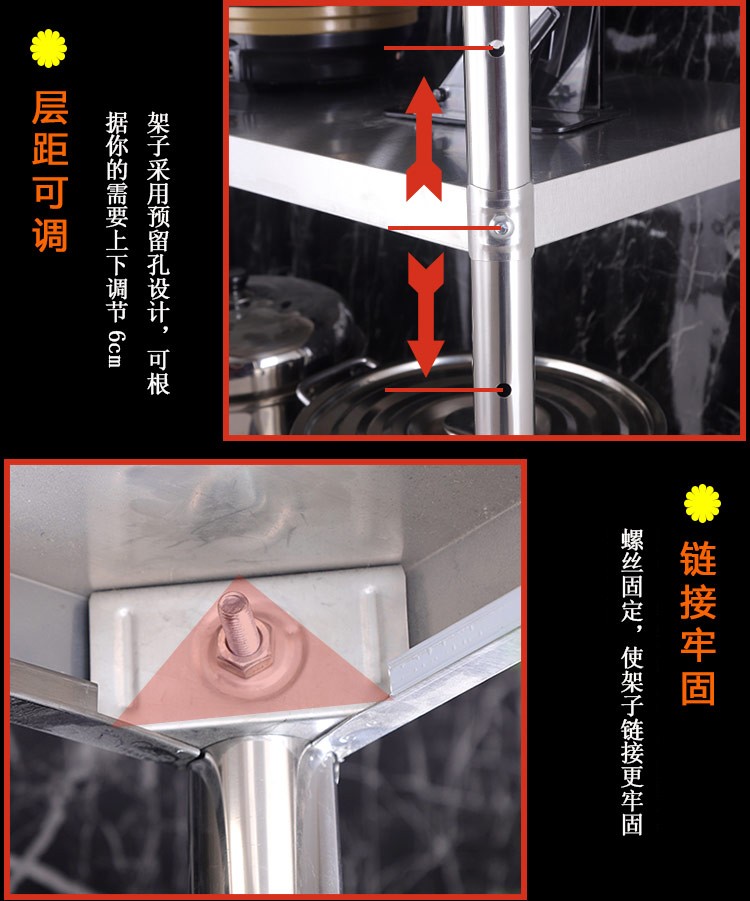 层距可调

架子采用预留孔设计，可根据你的需要上下调节 6cm

链接牢固

螺丝固定，使架子链接更牢固