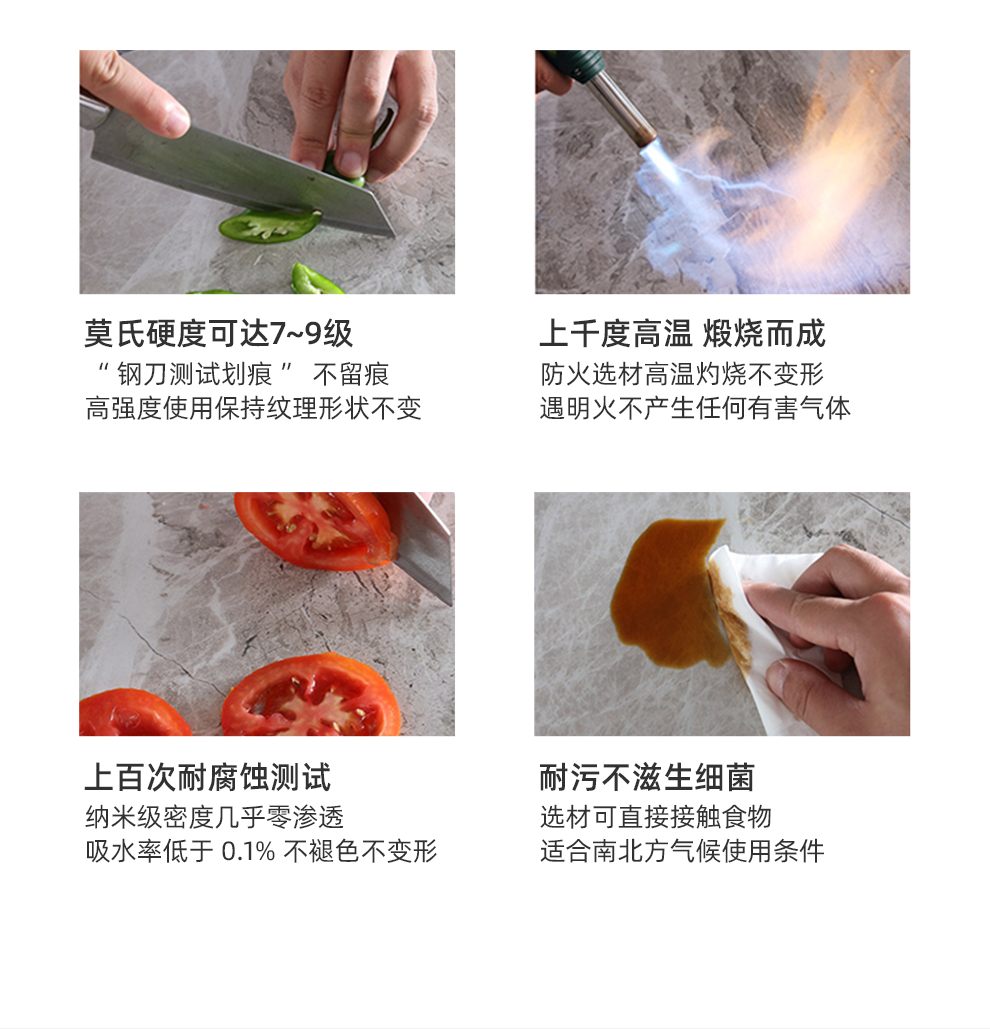 莫氏硬度可达7~9级
“ 钢刀测试划痕 ” 不留痕
高强度使用保持纹理形状不变

上千度高温 煅烧而成
防火选材高温灼烧不变形
遇明火不产生任何有害气体

上百次耐腐蚀测试
纳米级密度几乎零渗透
吸水率低于 0.1% 不褪色不变形

耐污不滋生细菌
选材可直接接触食物
适合南北方气候使用条件