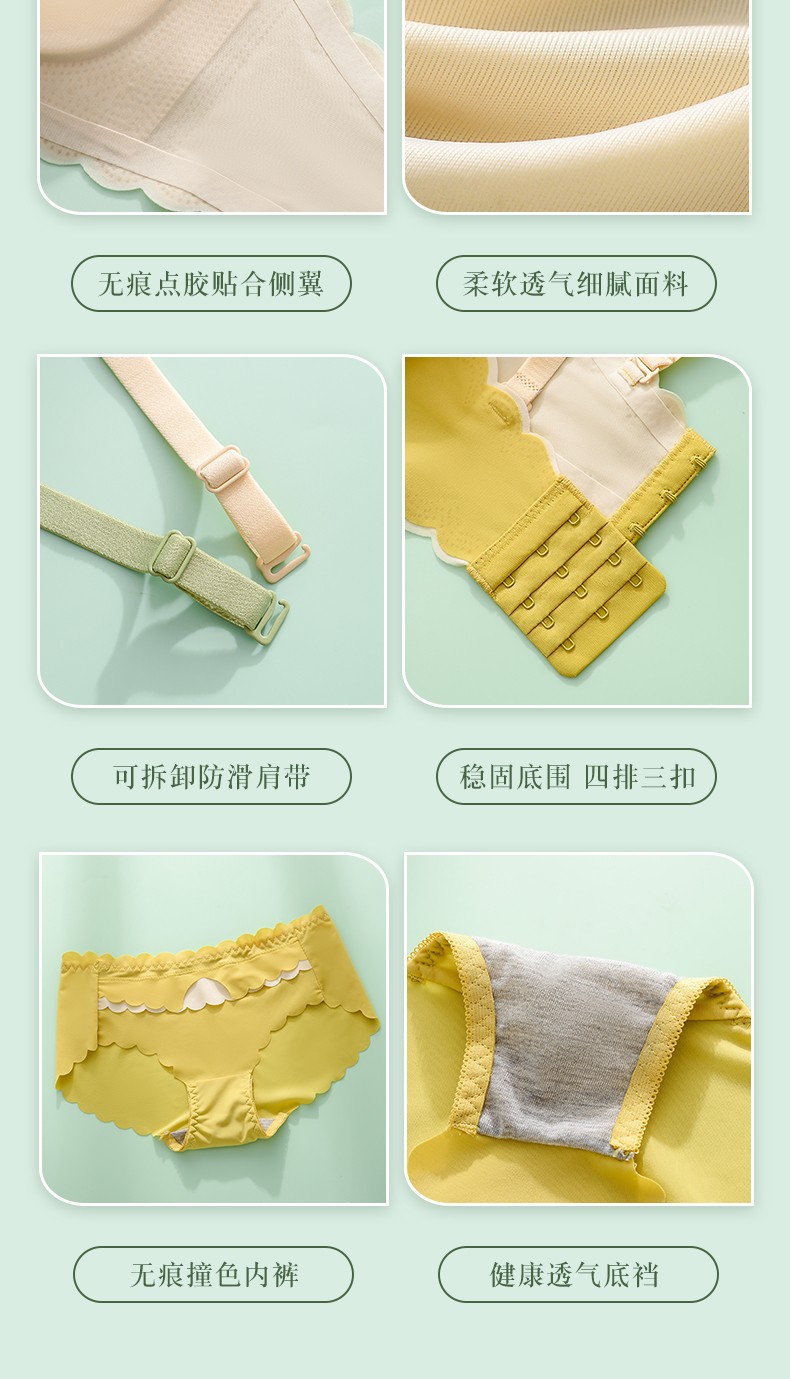 无痕点胶贴合侧翼

柔软透气细腻面料

可拆卸防滑肩带

稳固底围 四排三扣

无痕撞色内裤

健康透气底裆