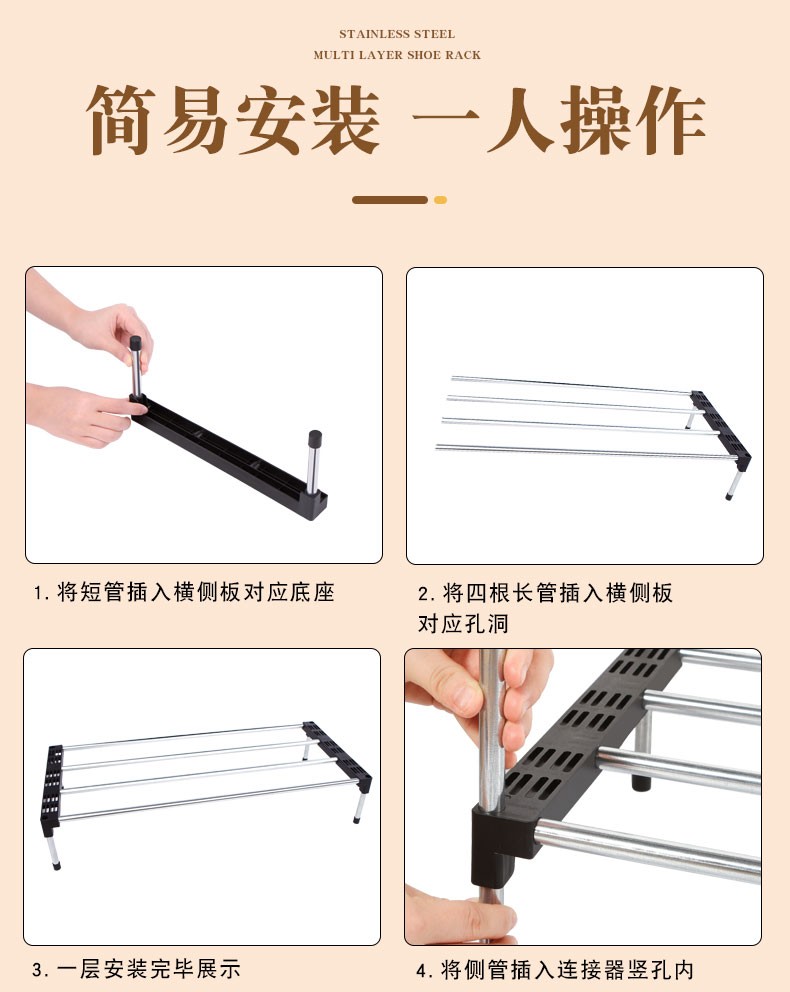 STAINLESS STEEL
MULTI LAYER SHOE RACK

简易安装 一人操作

1. 将短管插入横侧板对应底座

2. 将四根长管插入横侧板对应孔洞

3. 一层安装完毕展示

4. 将侧管插入连接器竖孔内