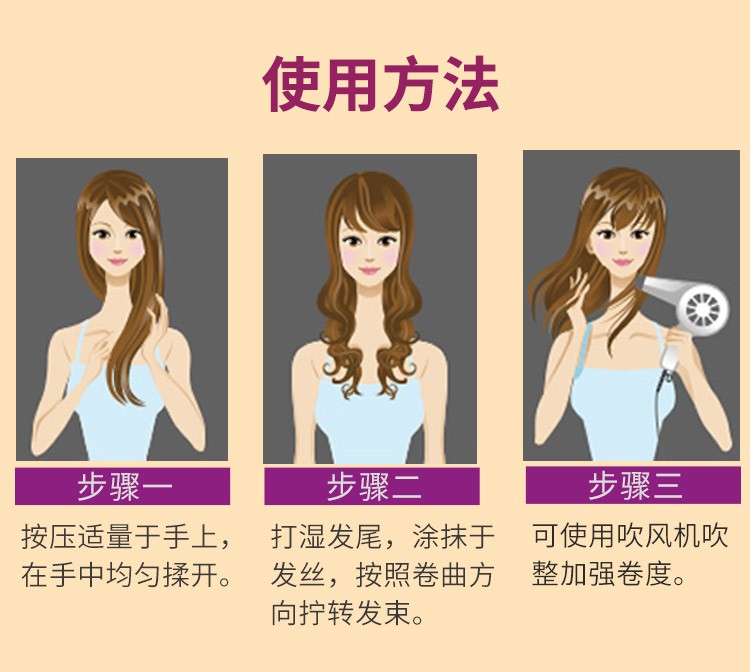 使用方法

步骤一

按压适量于手上，在手中均匀揉开。

步骤二

打湿发尾，涂抹于发丝，按照卷曲方向拧转发束。

步骤三

可使用吹风机吹整加强卷度。