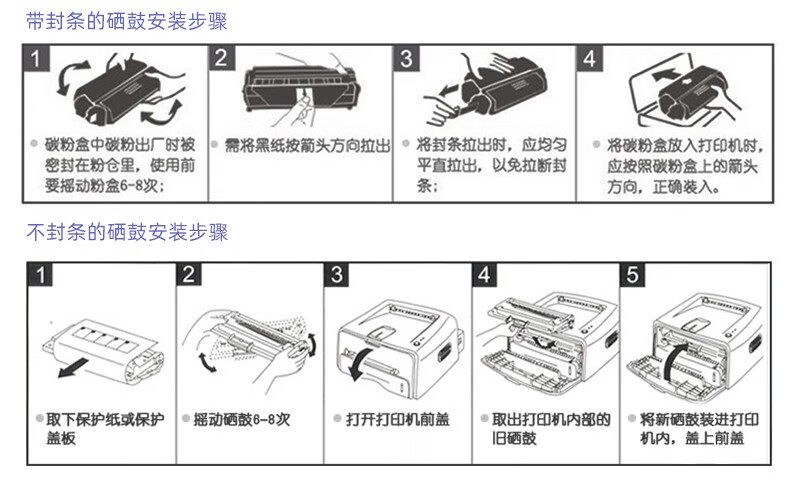 带封条的硒鼓安装步骤

1
碳粉盒中碳粉出厂时被密封在粉仓里，使用前要摇动粉盒6-8次；

2
需将黑纸按箭头方向拉出

3
将封条拉出时，应均匀平直拉出，以免拉断封条；

4
将碳粉盒放入打印机时，应按照碳粉盒上的箭头方向，正确装入。

不封条的硒鼓安装步骤

1
取下保护纸或保护盖板

2
摇动硒鼓6-8次

3
打开打印机前盖

4
取出打印机内部的旧硒鼓

5
将新硒鼓装进打印机内，盖上前盖