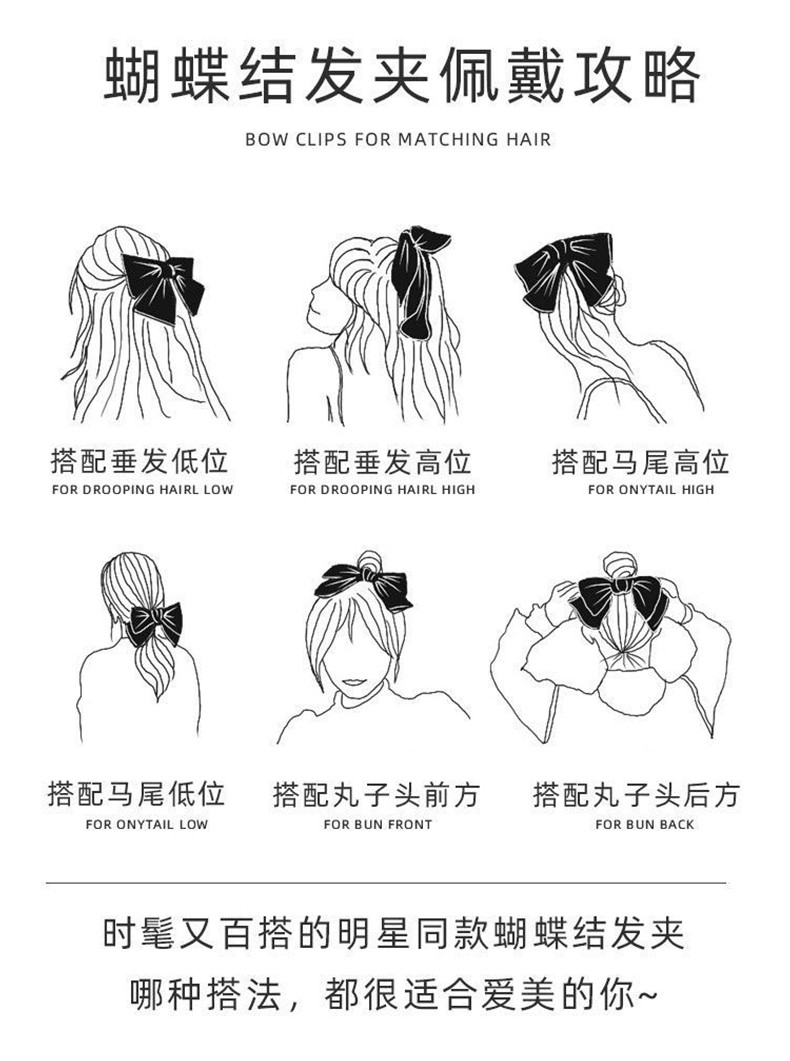 蝴蝶结发夹佩戴攻略

BOW CLIPS FOR MATCHING HAIR

搭配垂发低位
FOR DROOPING HAIRL LOW

搭配垂发高位
FOR DROOPING HAIRL HIGH

搭配马尾高位
FOR ONYTAIL HIGH

搭配马尾低位
FOR ONYTAIL LOW

搭配丸子头前方
FOR BUN FRONT

搭配丸子头后方
FOR BUN BACK

时髦又百搭的明星同款蝴蝶结发夹
哪种搭法，都很适合爱美的你~