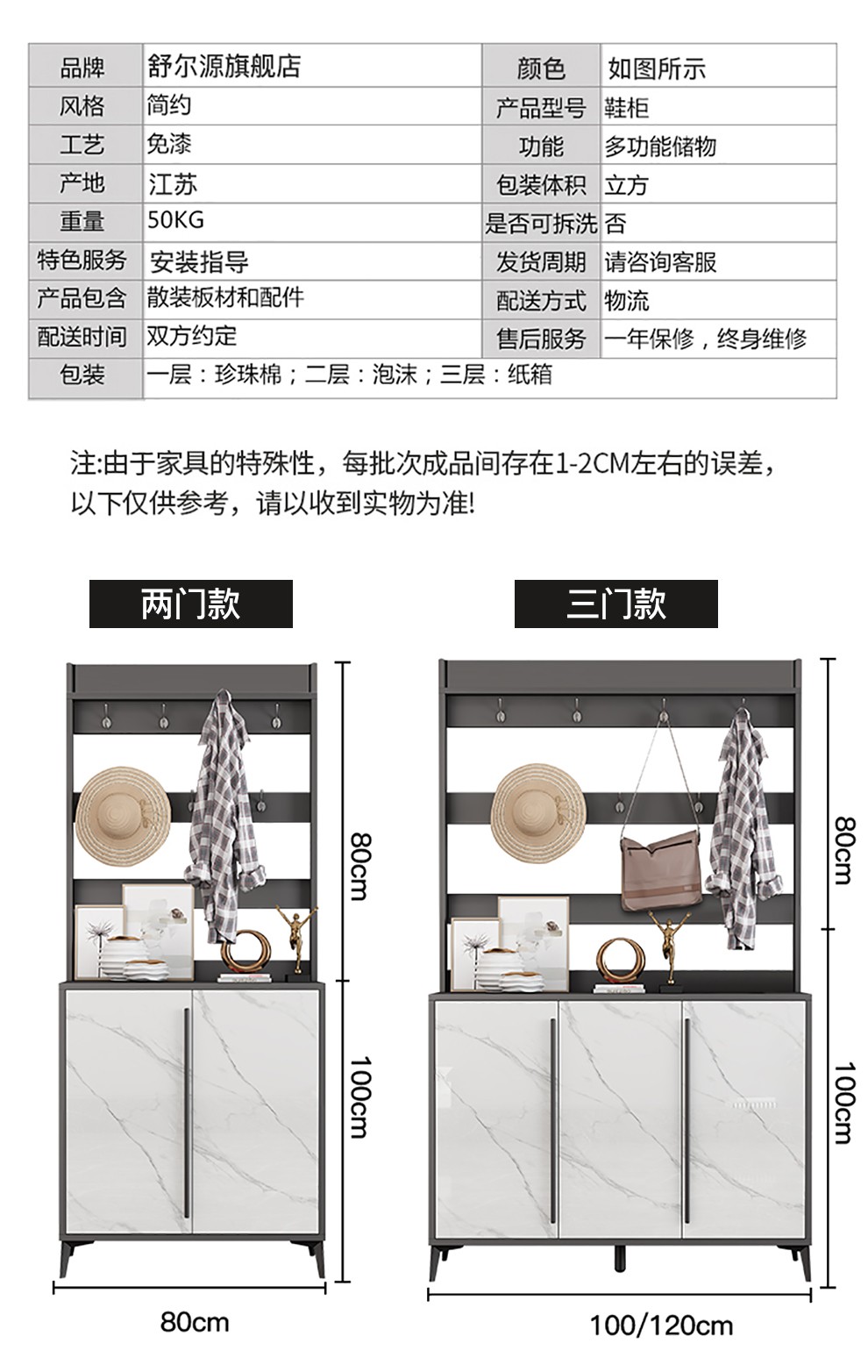 | 品牌 | 舒尔源旗舰店 | 颜色 | 如图所示 |
|---|---|---|---|
| 风格 | 简约 | 产品型号 | 鞋柜 |
| 工艺 | 免漆 | 功能 | 多功能储物 |
| 产地 | 江苏 | 包装体积 | 立方 |
| 重量 | 50KG | 是否可拆洗 | 否 |
| 特色服务 | 安装指导 | 发货周期 | 请咨询客服 |
| 产品包含 | 散装板材和配件 | 配送方式 | 物流 |
| 配送时间 | 双方约定 | 售后服务 | 一年保修，终身维修 |
| 包装 | 一层：珍珠棉；二层：泡沫；三层：纸箱 | | |

注:由于家具的特殊性，每批次成品间存在1-2CM左右的误差，以下仅供参考，请以收到实物为准!

两门款

80cm

100cm

80cm

三门款

80cm

100cm

100/120cm