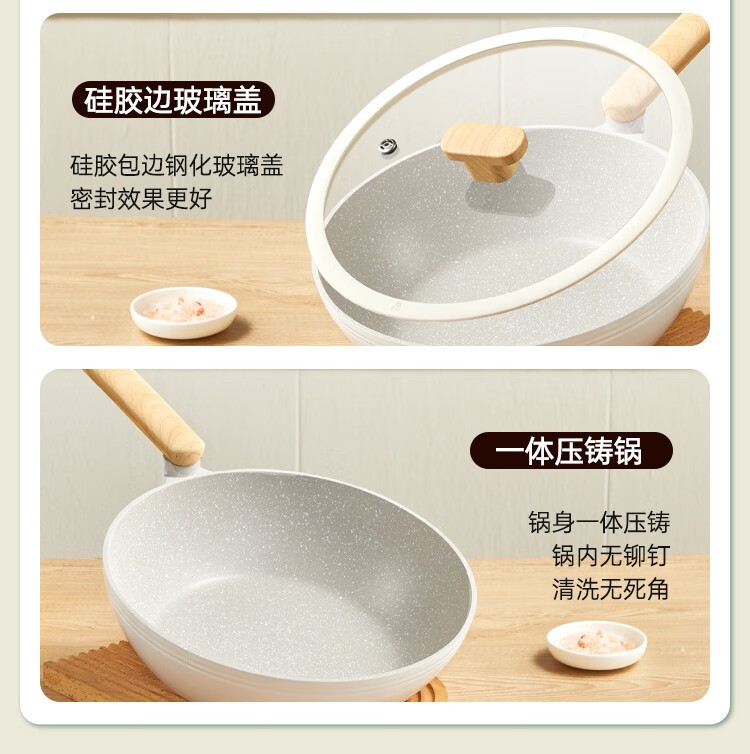 硅胶边玻璃盖

硅胶包边钢化玻璃盖
密封效果更好

一体压铸锅

锅身一体压铸
锅内无铆钉
清洗无死角