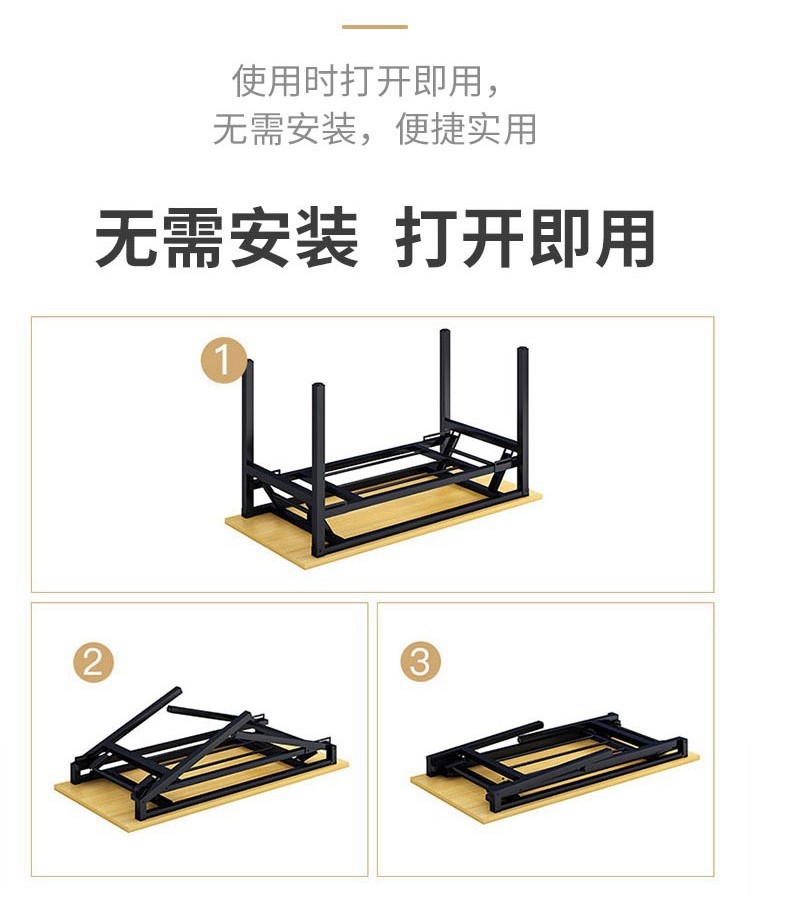 使用时打开即用，
无需安装，便捷实用

无需安装 打开即用

1

2

3