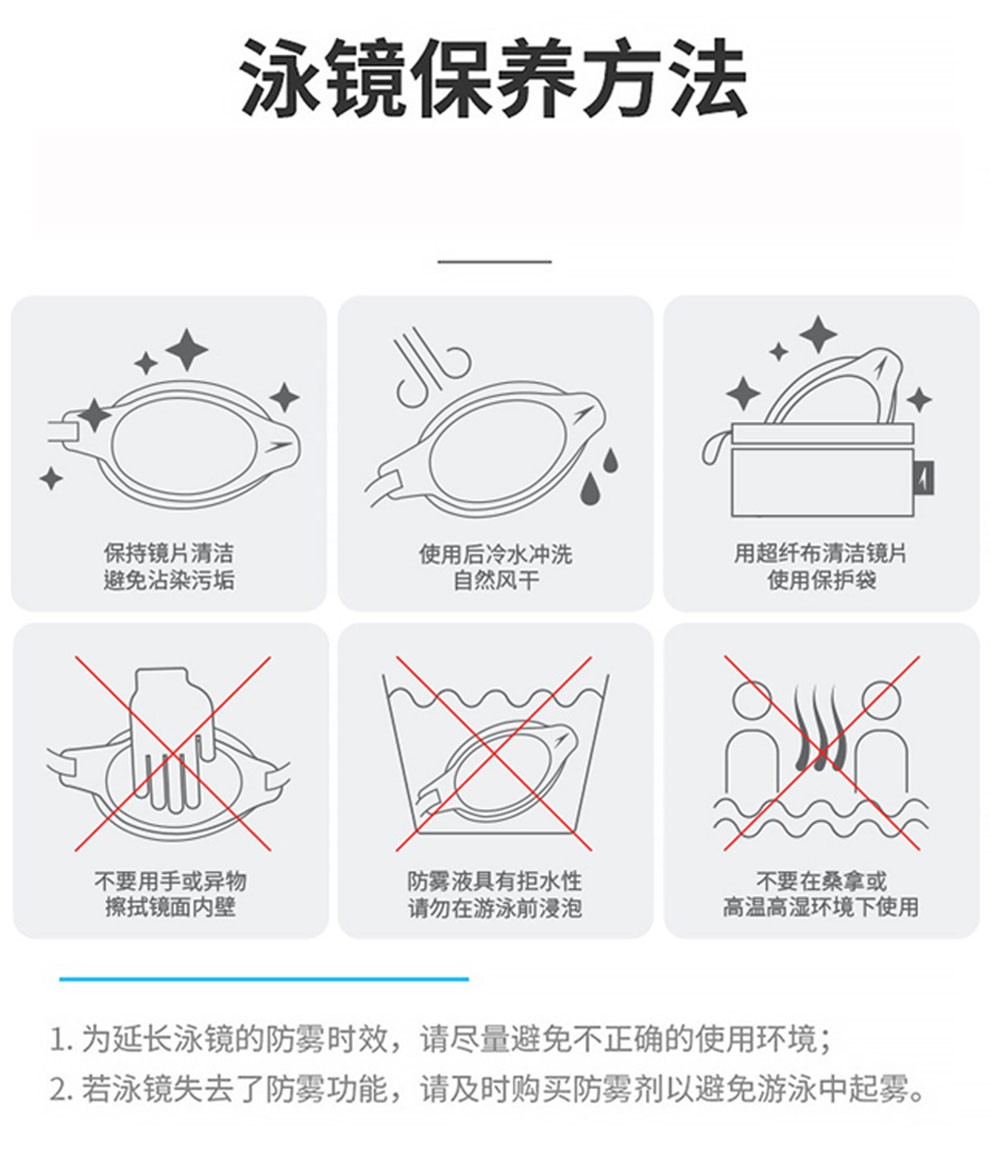 泳镜保养方法

保持镜片清洁
避免沾染污垢

使用后冷水冲洗
自然风干

用超纤布清洁镜片
使用保护袋

不要用手或异物
擦拭镜面内壁

防雾液具有拒水性
请勿在游泳前浸泡

不要在桑拿或
高温高湿环境下使用

1. 为延长泳镜的防雾时效，请尽量避免不正确的使用环境；
2. 若泳镜失去了防雾功能，请及时购买防雾剂以避免游泳中起雾。