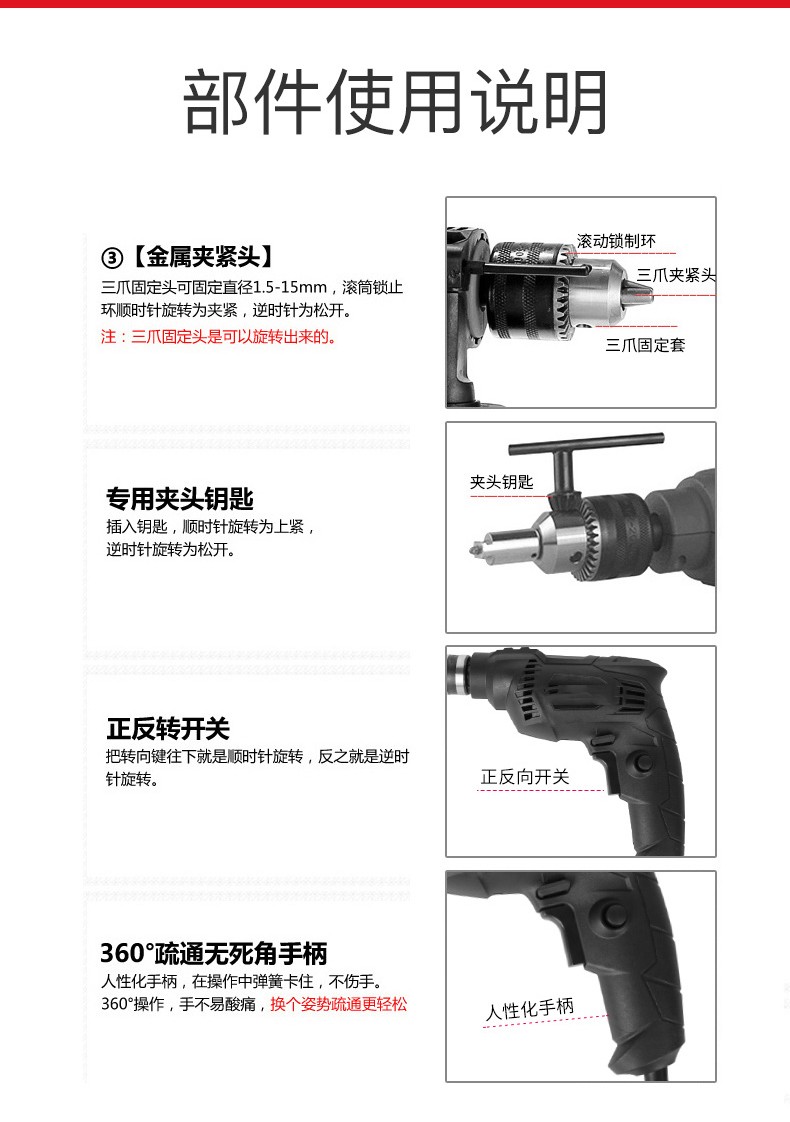 部件使用说明

③【金属夹紧头】
三爪固定头可固定直径1.5-15mm，滚筒锁止环顺时针旋转为夹紧，逆时针为松开。
注：三爪固定头是可以旋转出来的。

滚动锁制环
三爪夹紧头
三爪固定套

专用夹头钥匙
插入钥匙，顺时针旋转为上紧，逆时针旋转为松开。

夹头钥匙

正反转开关
把转向键往下就是顺时针旋转，反之就是逆时针旋转。

正反向开关

360°疏通无死角手柄
人性化手柄，在操作中弹簧卡住，不伤手。360°操作，手不易酸痛，换个姿势疏通更轻松

人性化手柄