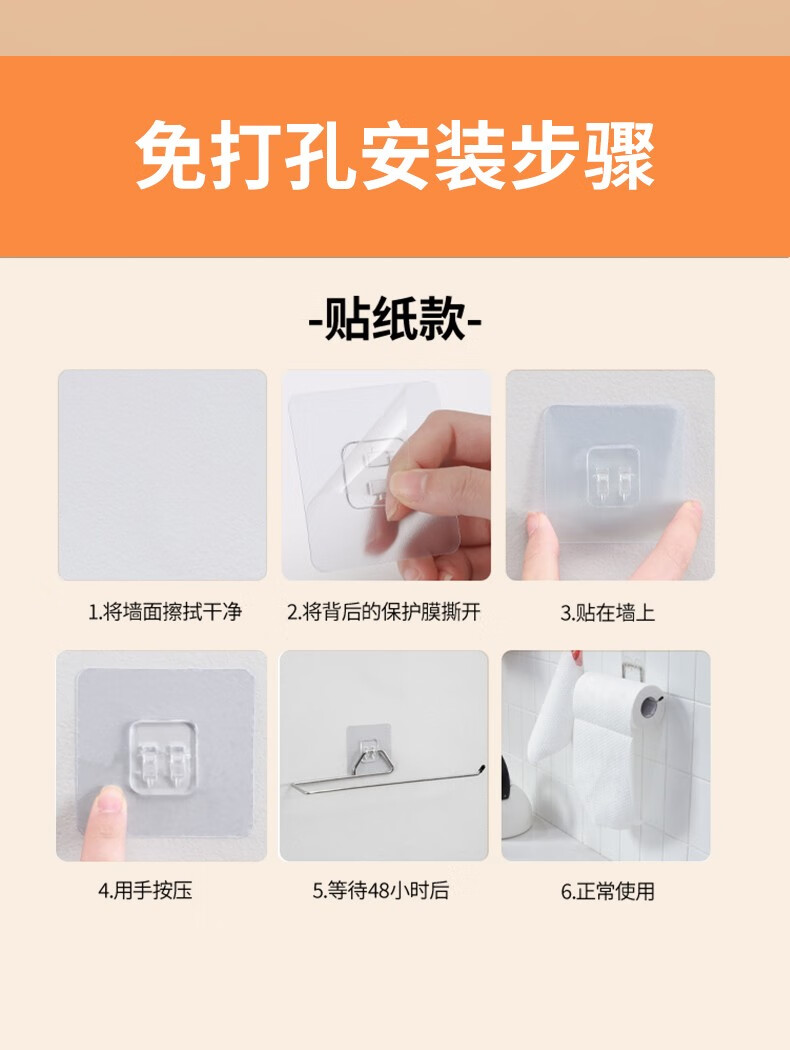 免打孔安装步骤

-贴纸款-

1.将墙面擦拭干净

2.将背后的保护膜撕开

3.贴在墙上

4.用手按压

5.等待48小时后

6.正常使用