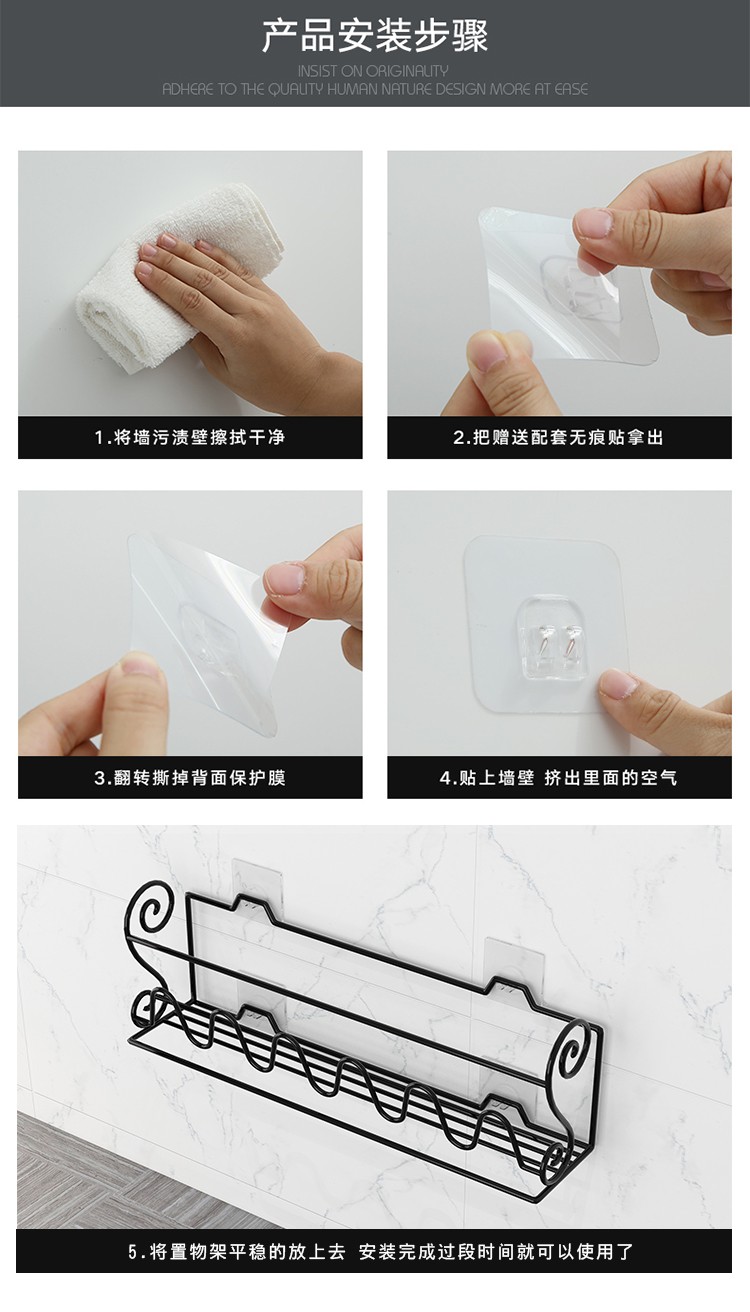 产品安装步骤

INSIST ON ORIGINALITY
ADHERE TO THE QUALITY HUMAN NATURE DESIGN MORE AT EASE

1.将墙污渍壁擦拭干净

2.把赠送配套无痕贴拿出

3.翻转撕掉背面保护膜

4.贴上墙壁 挤出里面的空气

5.将置物架平稳的放上去 安装完成过段时间就可以使用了