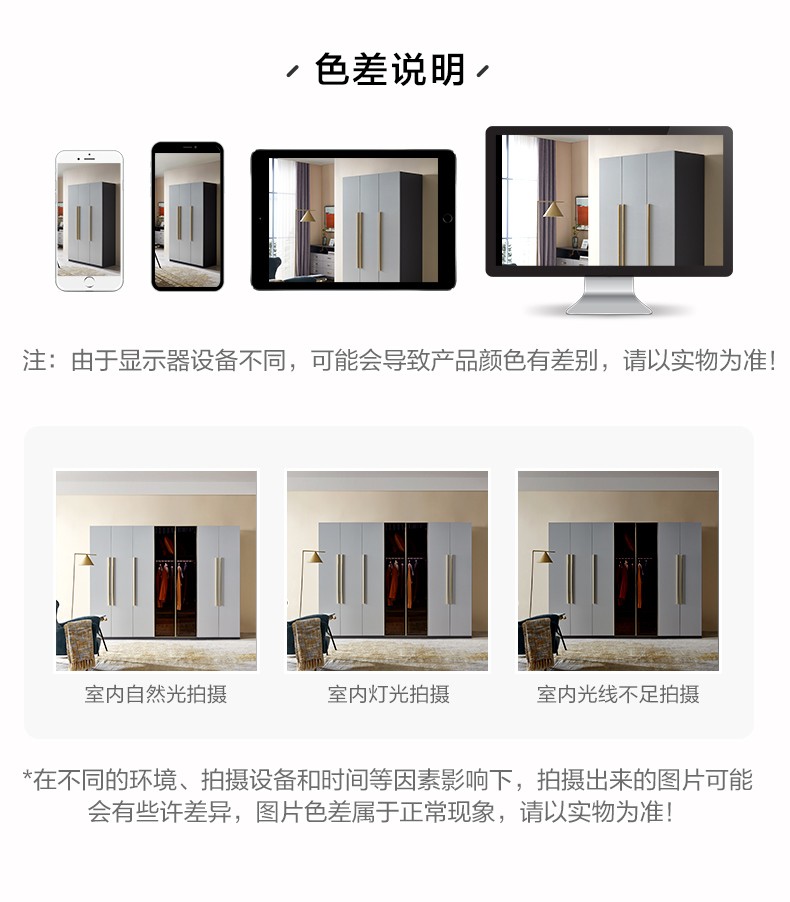 色差说明

注：由于显示器设备不同，可能会导致产品颜色有差别，请以实物为准！

室内自然光拍摄

室内灯光拍摄

室内光线不足拍摄

*在不同的环境、拍摄设备和时间等因素影响下，拍摄出来的图片可能会有些许差异，图片色差属于正常现象，请以实物为准！