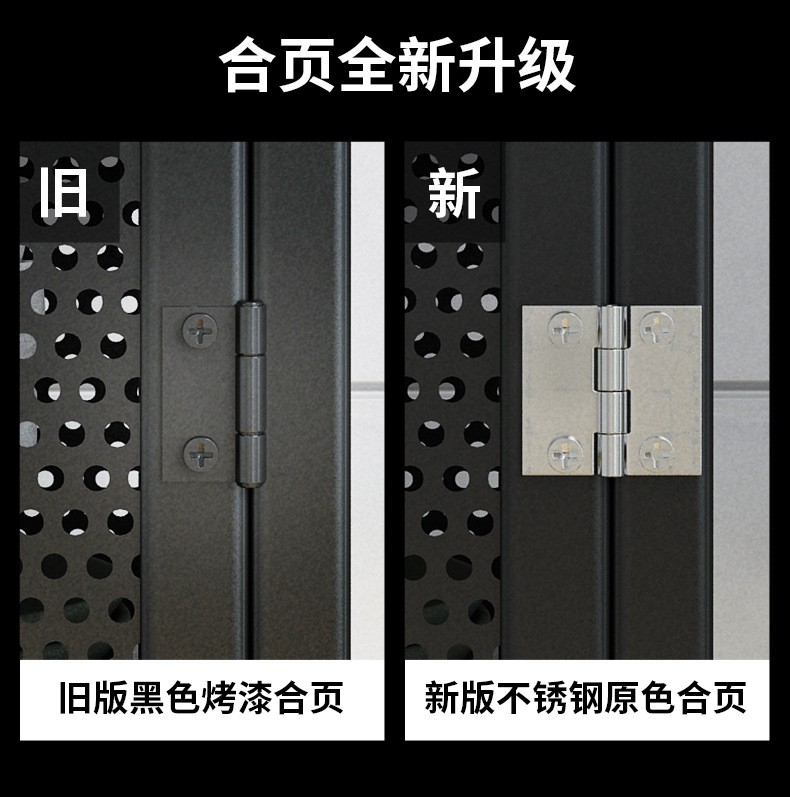 合页全新升级

旧

旧版黑色烤漆合页

新

新版不锈钢原色合页