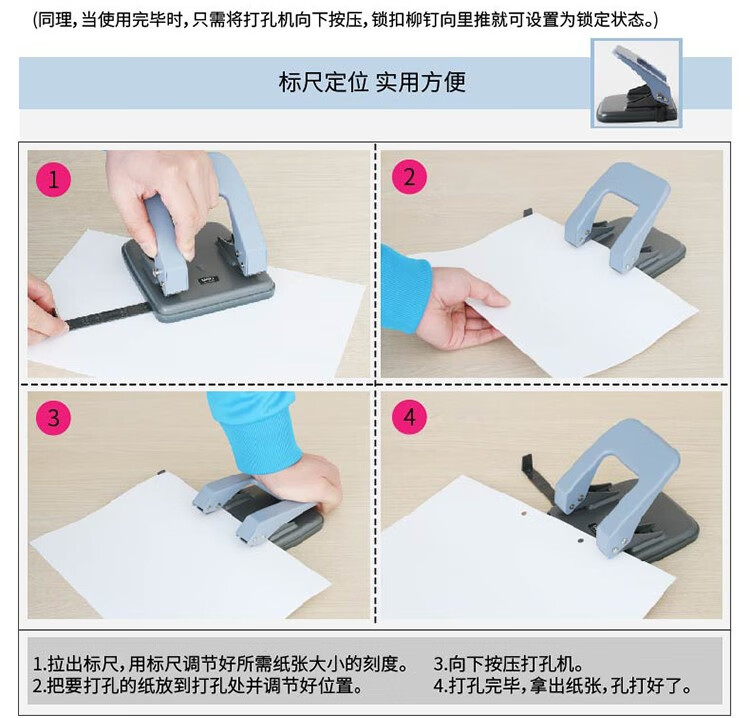 (同理,当使用完毕时,只需将打孔机向下按压,锁扣柳钉向里推就可设置为锁定状态。)

标尺定位 实用方便

1

2

3

4

1.拉出标尺,用标尺调节好所需纸张大小的刻度。
2.把要打孔的纸放到打孔处并调节好位置。

3.向下按压打孔机。
4.打孔完毕,拿出纸张,孔打好了。