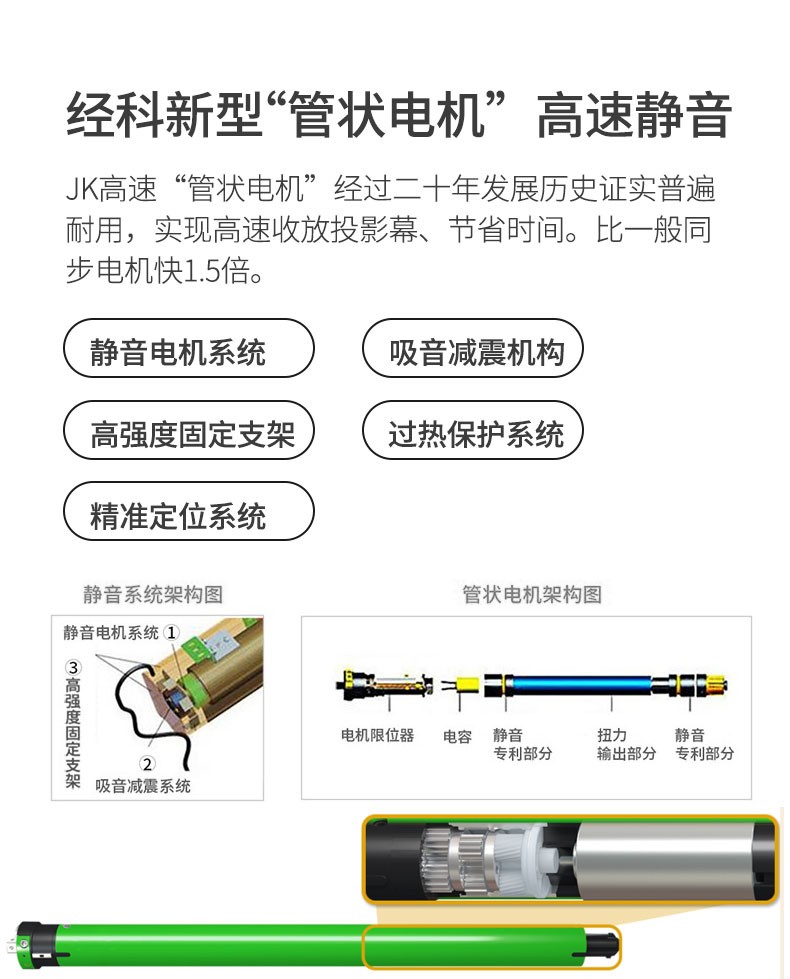 经科新型“管状电机”高速静音

JK高速“管状电机”经过二十年发展历史证实普遍耐用，实现高速收放投影幕、节省时间。比一般同步电机快1.5倍。

静音电机系统

吸音减震机构

高强度固定支架

过热保护系统

精准定位系统

静音系统架构图

静音电机系统 ①

③ 高强度固定支架

② 吸音减震系统

管状电机架构图

电机限位器

电容

静音专利部分

扭力输出部分

静音专利部分