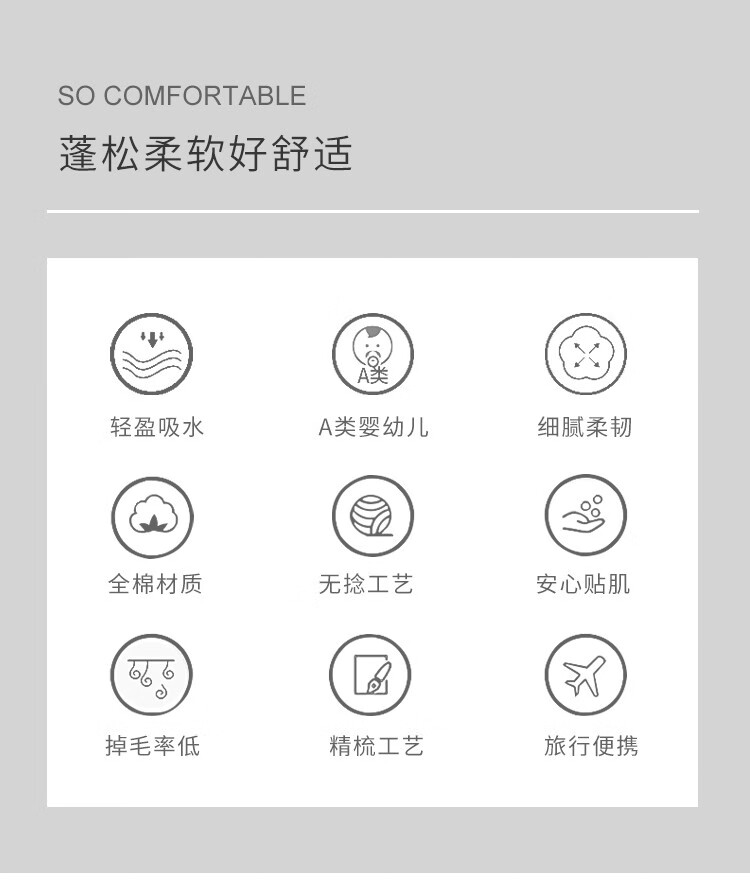 SO COMFORTABLE

蓬松柔软好舒适

A类

轻盈吸水

A类婴幼儿

细腻柔韧

全棉材质

无捻工艺

安心贴肌

掉毛率低

精梳工艺

旅行便携