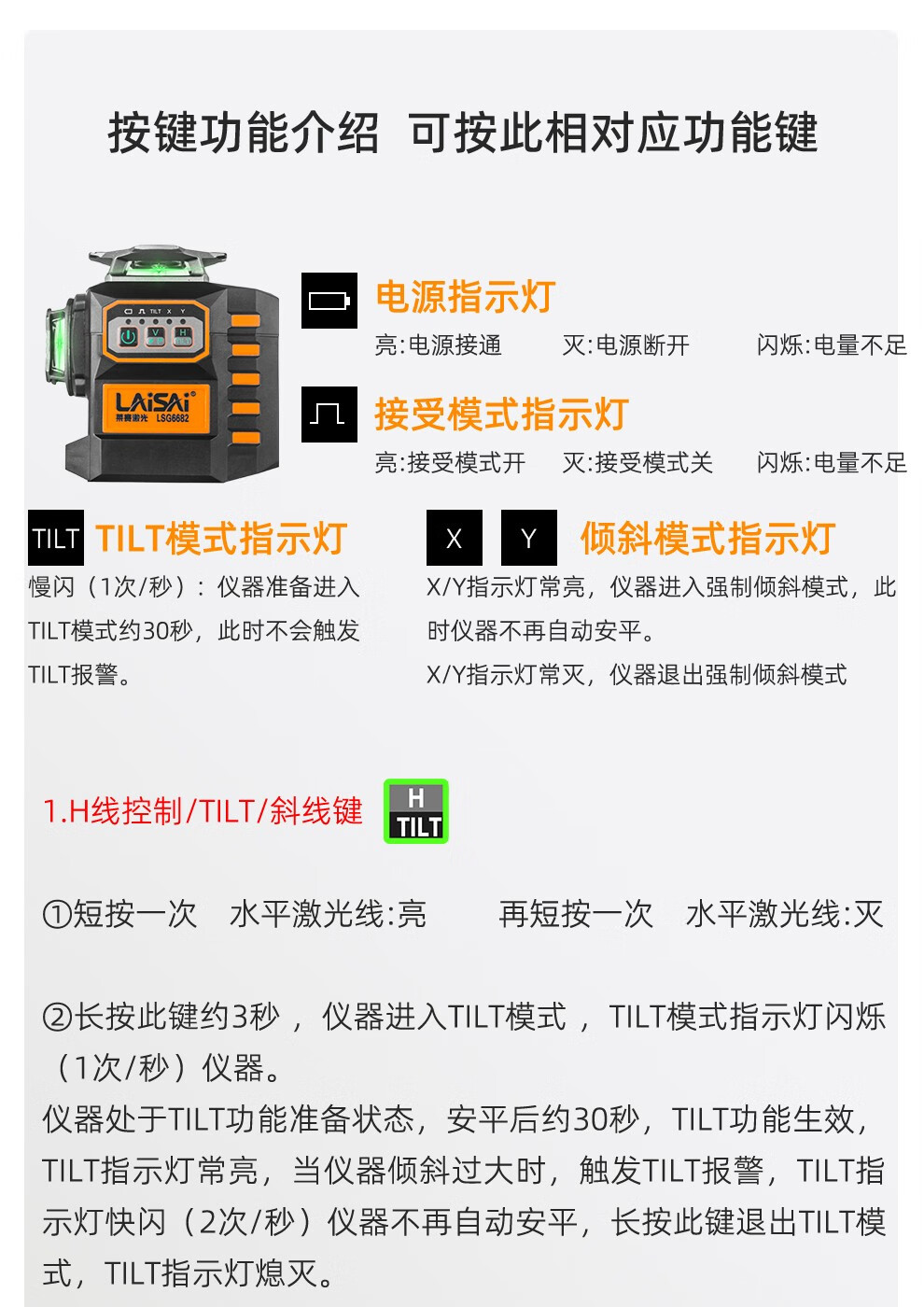 按键功能介绍 可按此相对应功能键

TILT X Y

V H

LAiSAi 莱赛激光 LSG6682

电源指示灯

亮:电源接通 灭:电源断开 闪烁:电量不足

接受模式指示灯

亮:接受模式开 灭:接受模式关 闪烁:电量不足

TILT TILT模式指示灯

慢闪（1次/秒）：仪器准备进入TILT模式约30秒，此时不会触发TILT报警。

X Y 倾斜模式指示灯

X/Y指示灯常亮，仪器进入强制倾斜模式，此时仪器不再自动安平。

X/Y指示灯常灭，仪器退出强制倾斜模式

1.H线控制/TILT/斜线键 H TILT

①短按一次 水平激光线:亮 再短按一次 水平激光线:灭

②长按此键约3秒，仪器进入TILT模式，TILT模式指示灯闪烁（1次/秒）仪器。

仪器处于TILT功能准备状态，安平后约30秒，TILT功能生效，TILT指示灯常亮，当仪器倾斜过大时，触发TILT报警，TILT指示灯快闪（2次/秒）仪器不再自动安平，长按此键退出TILT模式，TILT指示灯熄灭。