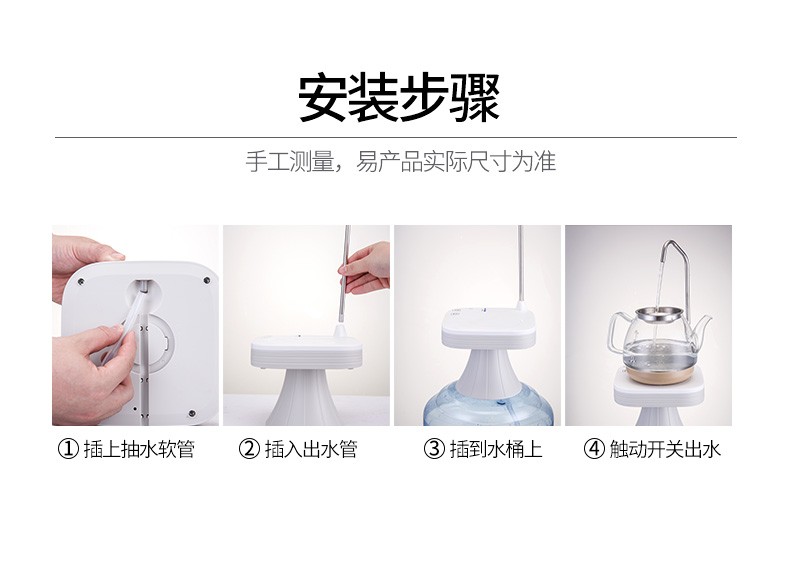 安装步骤

手工测量，易产品实际尺寸为准

① 插上抽水软管

② 插入出水管

③ 插到水桶上

④ 触动开关出水